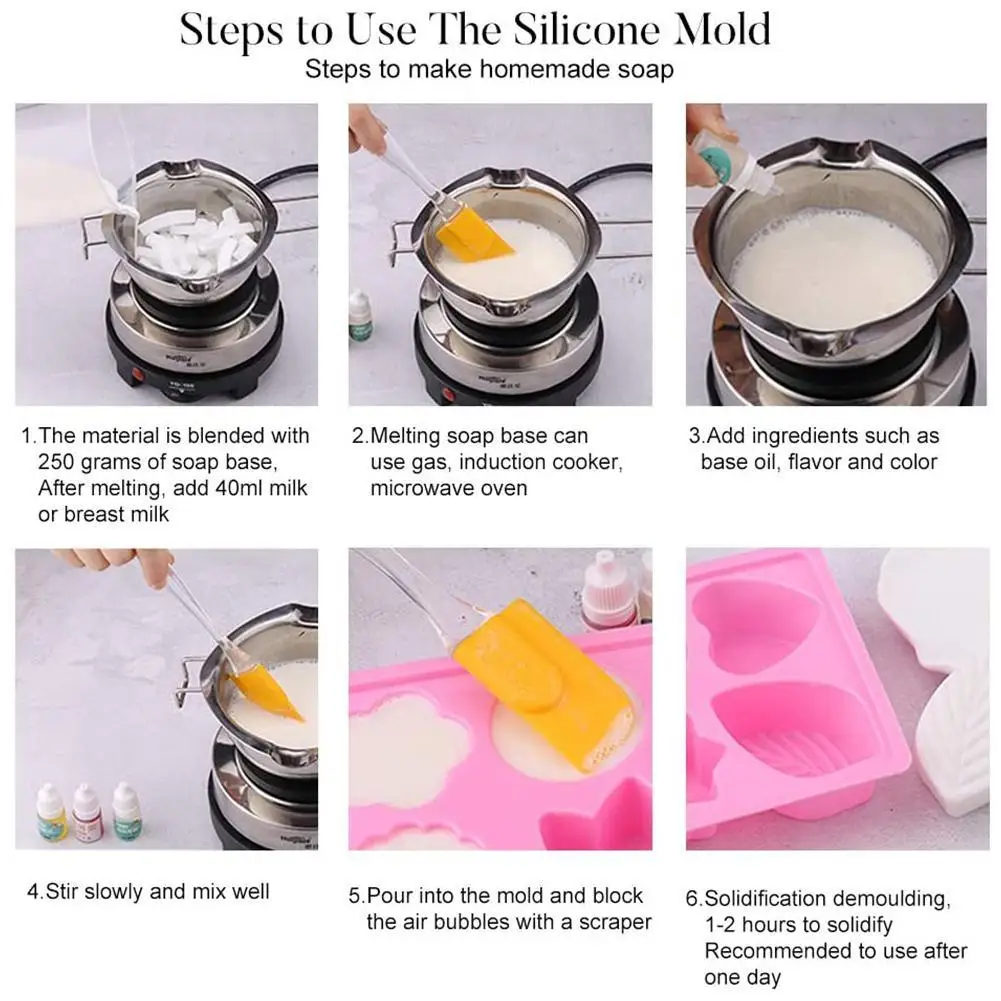 Steps to Use The Silicone Mold
Steps to make homemade soap

1.The material is blended with 250 grams of soap base, After melting, add 40ml milk or breast milk

2.Melting soap base can use gas, induction cooker, microwave oven

3.Add ingredients such as base oil, flavor and color

4.Stir slowly and mix well

5.Pour into the mold and block the air bubbles with a scraper

6.Solidification demoulding, 1-2 hours to solidify Recommended to use after one day