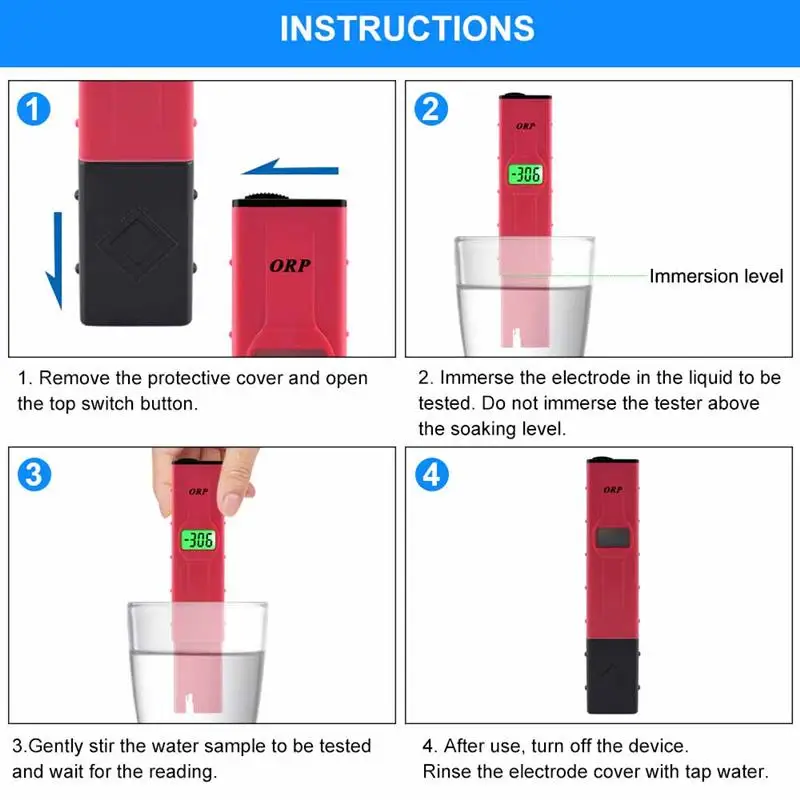 INSTRUCTIONS

1

ORP

1. Remove the protective cover and open the top switch button.

2

ORP

-306

Immersion level

2. Immerse the electrode in the liquid to be tested. Do not immerse the tester above the soaking level.

3

ORP

-306

3.Gently stir the water sample to be tested and wait for the reading.

4

ORP

4. After use, turn off the device.
Rinse the electrode cover with tap water.