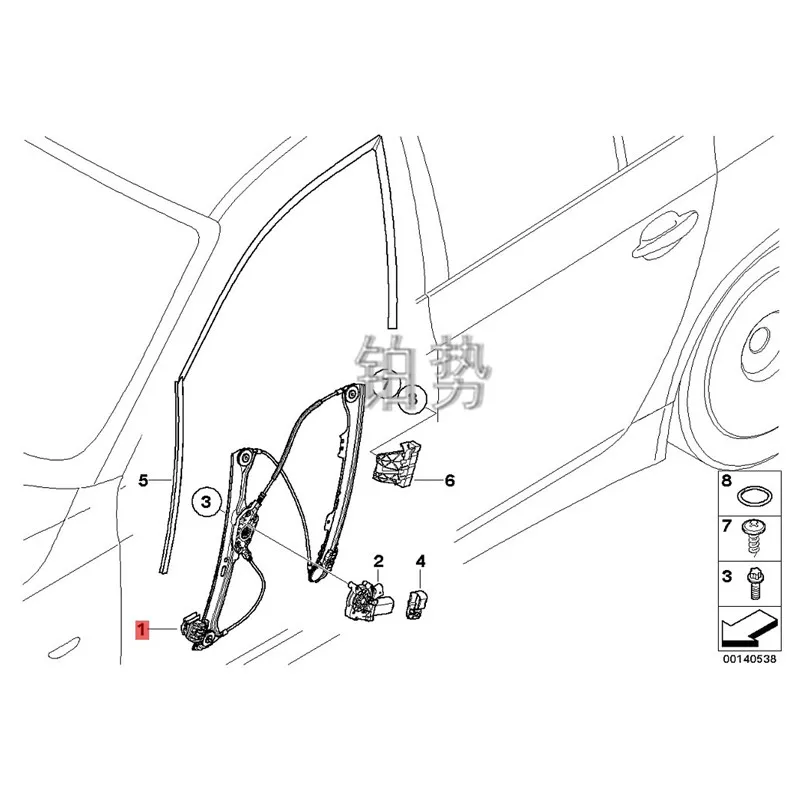 铂势

7

8

5

3

6

2

4

1

8

7

3

00140538