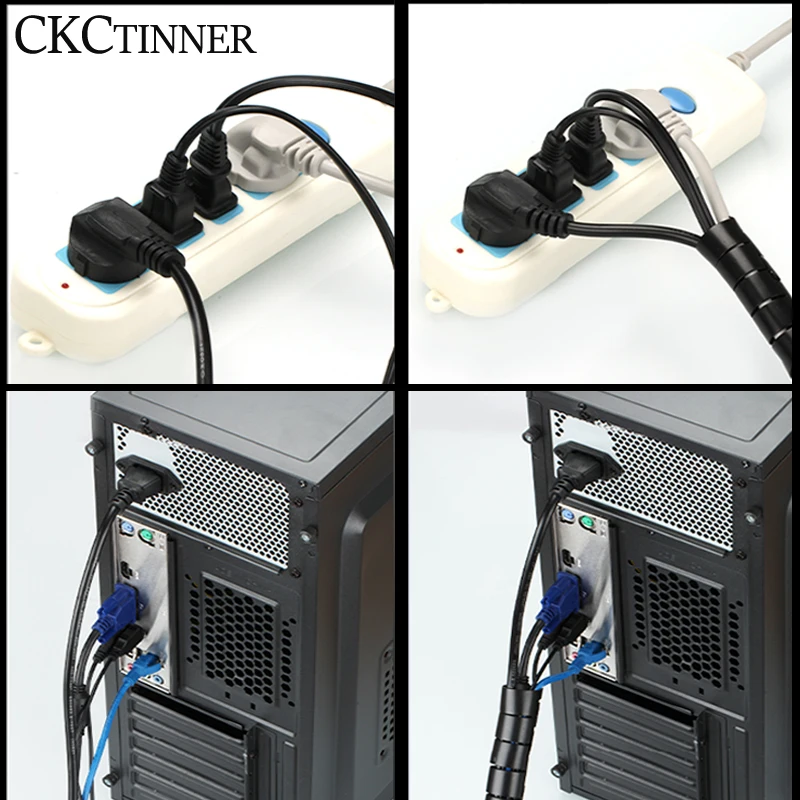 CKCTINNER