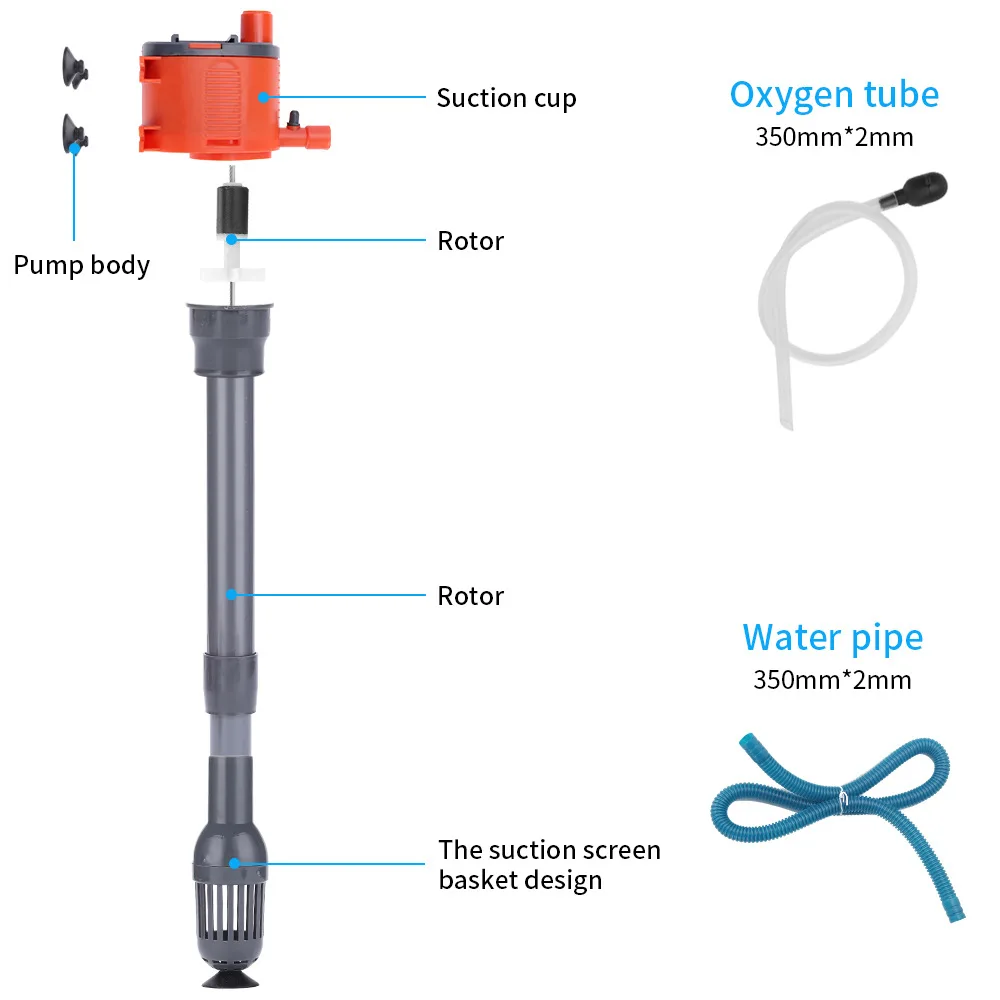 Suction cup

Pump body

Rotor

Rotor

The suction screen basket design

Oxygen tube
350mm*2mm

Water pipe
350mm*2mm