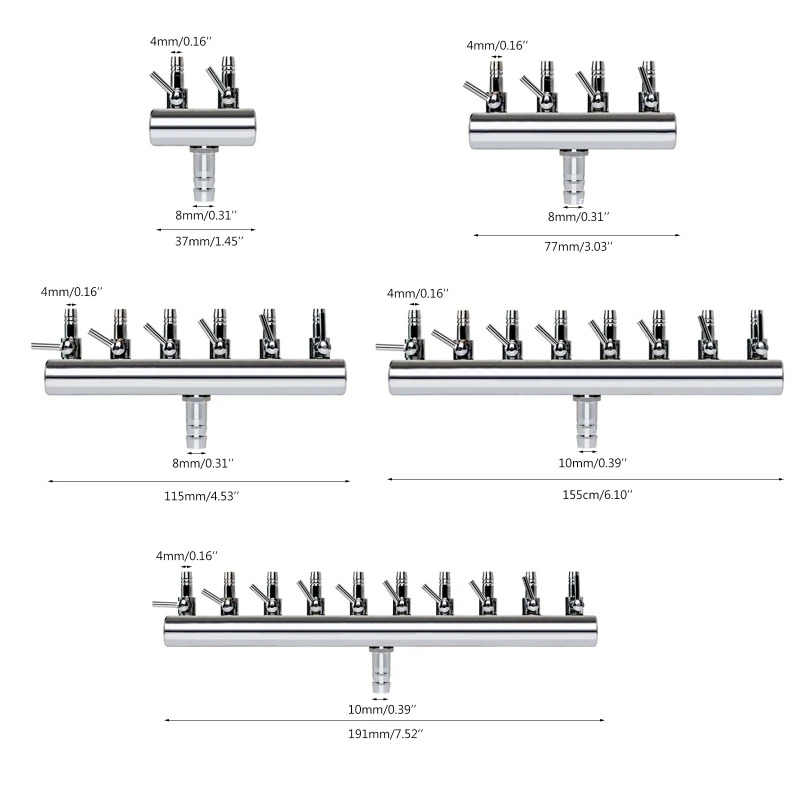 4mm/0.16''

8mm/0.31''

37mm/1.45''

4mm/0.16''

8mm/0.31''

77mm/3.03''

4mm/0.16''

8mm/0.31''

115mm/4.53''

4mm/0.16''

10mm/0.39''

155cm/6.10''

4mm/0.16''

10mm/0.39''

191mm/7.52''