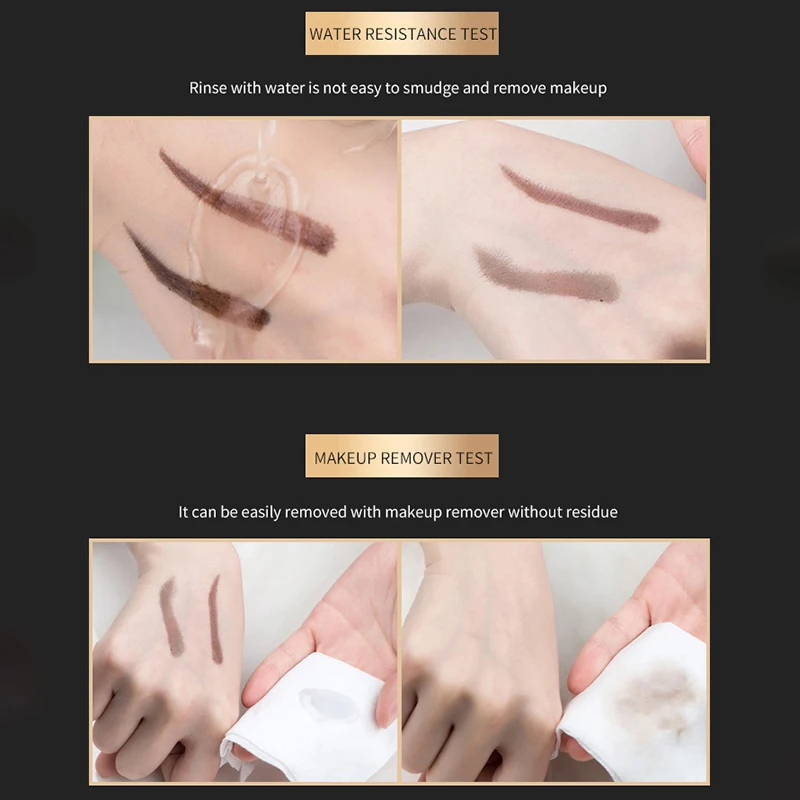 WATER RESISTANCE TEST

Rinse with water is not easy to smudge and remove makeup

MAKEUP REMOVER TEST

It can be easily removed with makeup remover without residue