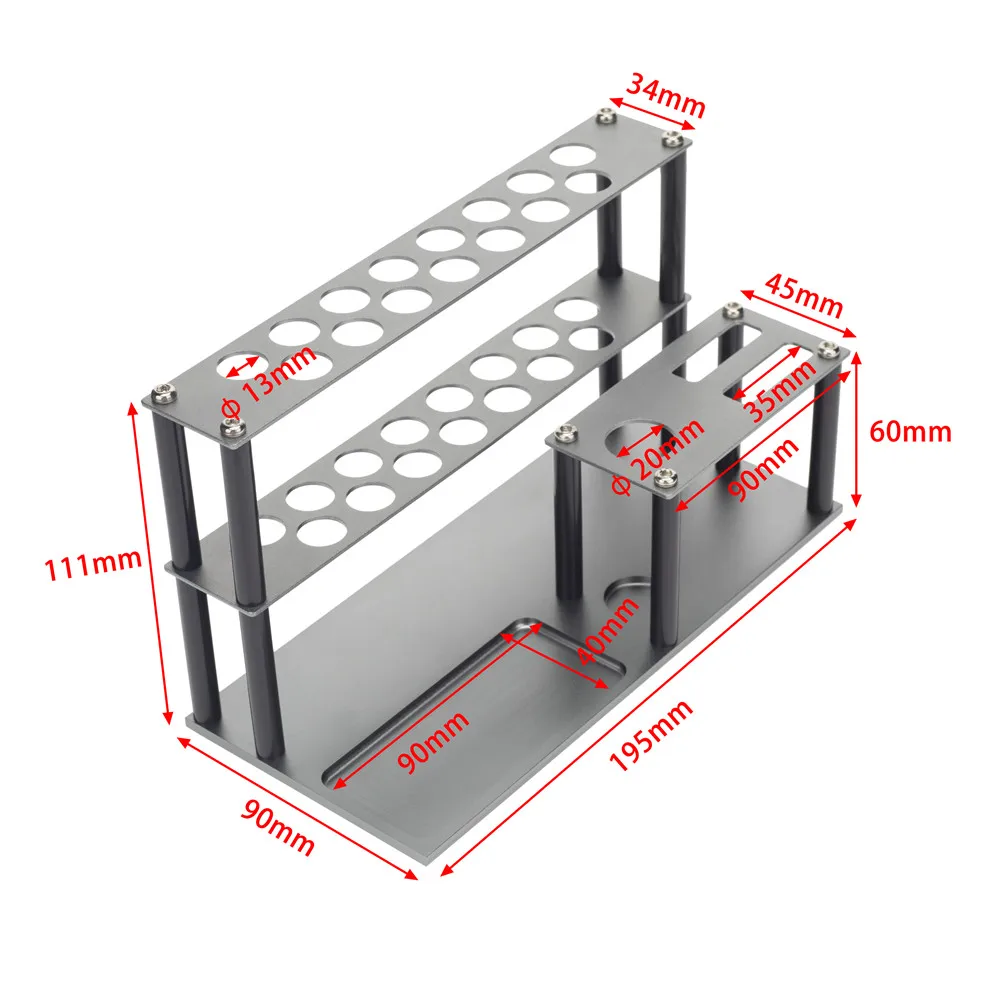 34mm

45mm

Φ 13mm

35mm

60mm

Φ 20mm

90mm

111mm

40mm

90mm

195mm

90mm