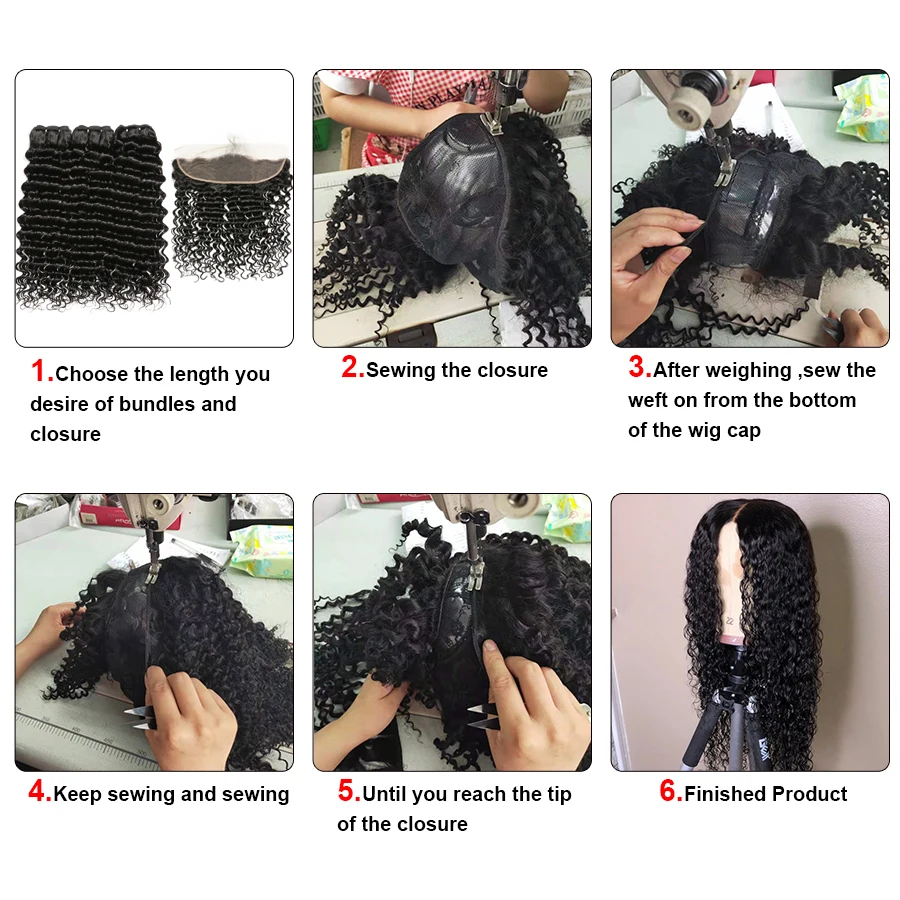 1.Choose the length you desire of bundles and closure

2.Sewing the closure

3.After weighing ,sew the weft on from the bottom of the wig cap

4.Keep sewing and sewing

5.Until you reach the tip of the closure

6.Finished Product