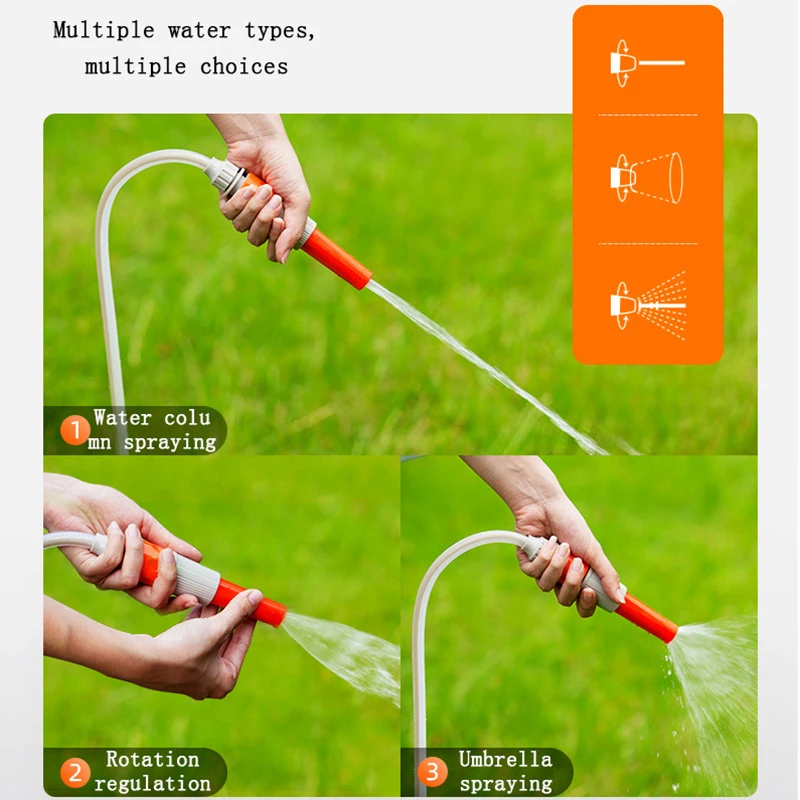 Multiple water types, multiple choices

1 Water colu mn spraying

2 Rotation regulation

3 Umbrella spraying