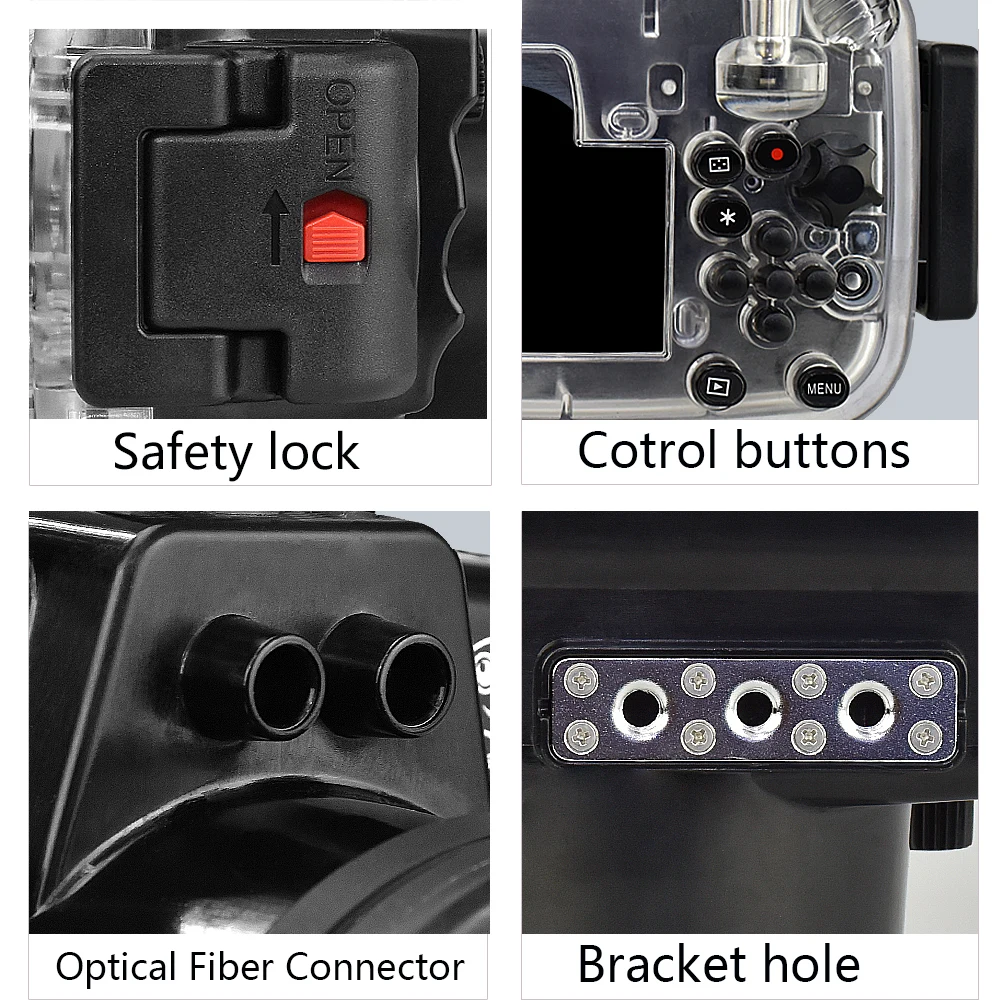 OPEN

Safety lock

MENU

Cotrol buttons

Optical Fiber Connector

Bracket hole