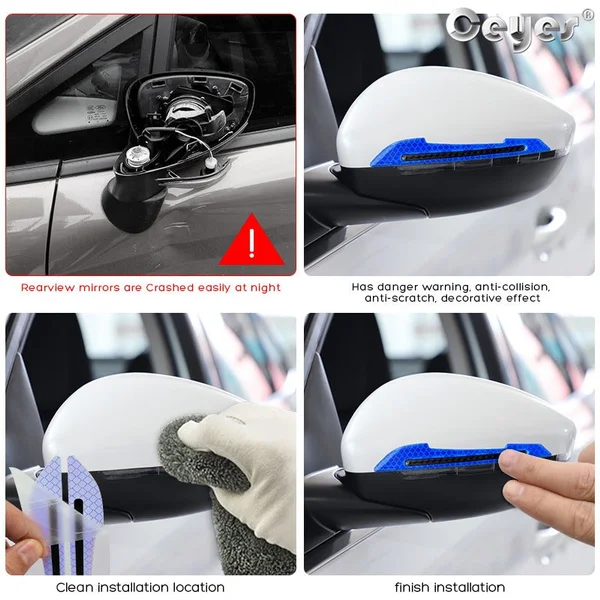 Ceyes®

Rearview mirrors are Crashed easily at night

Has danger warning, anti-collision, anti-scratch, decorative effect

Clean installation location

finish installation