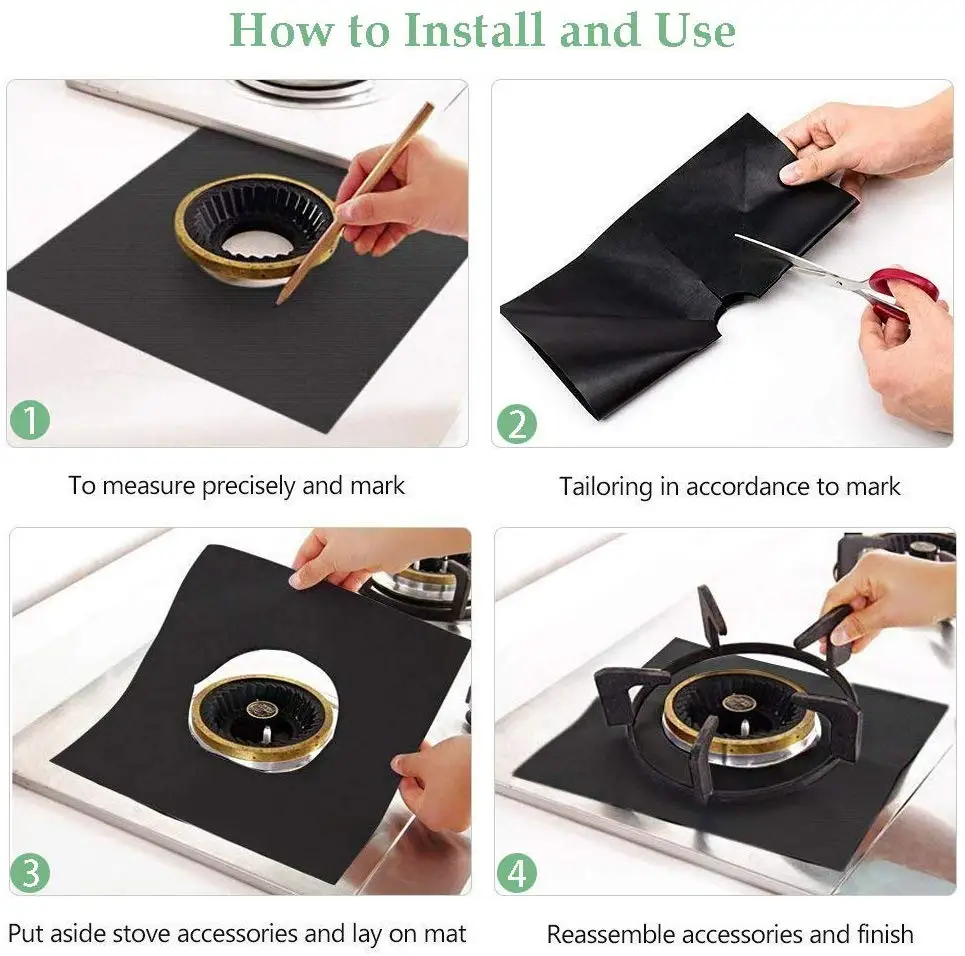 How to Install and Use

1

To measure precisely and mark

2

Tailoring in accordance to mark

3

Put aside stove accessories and lay on mat

4

Reassemble accessories and finish