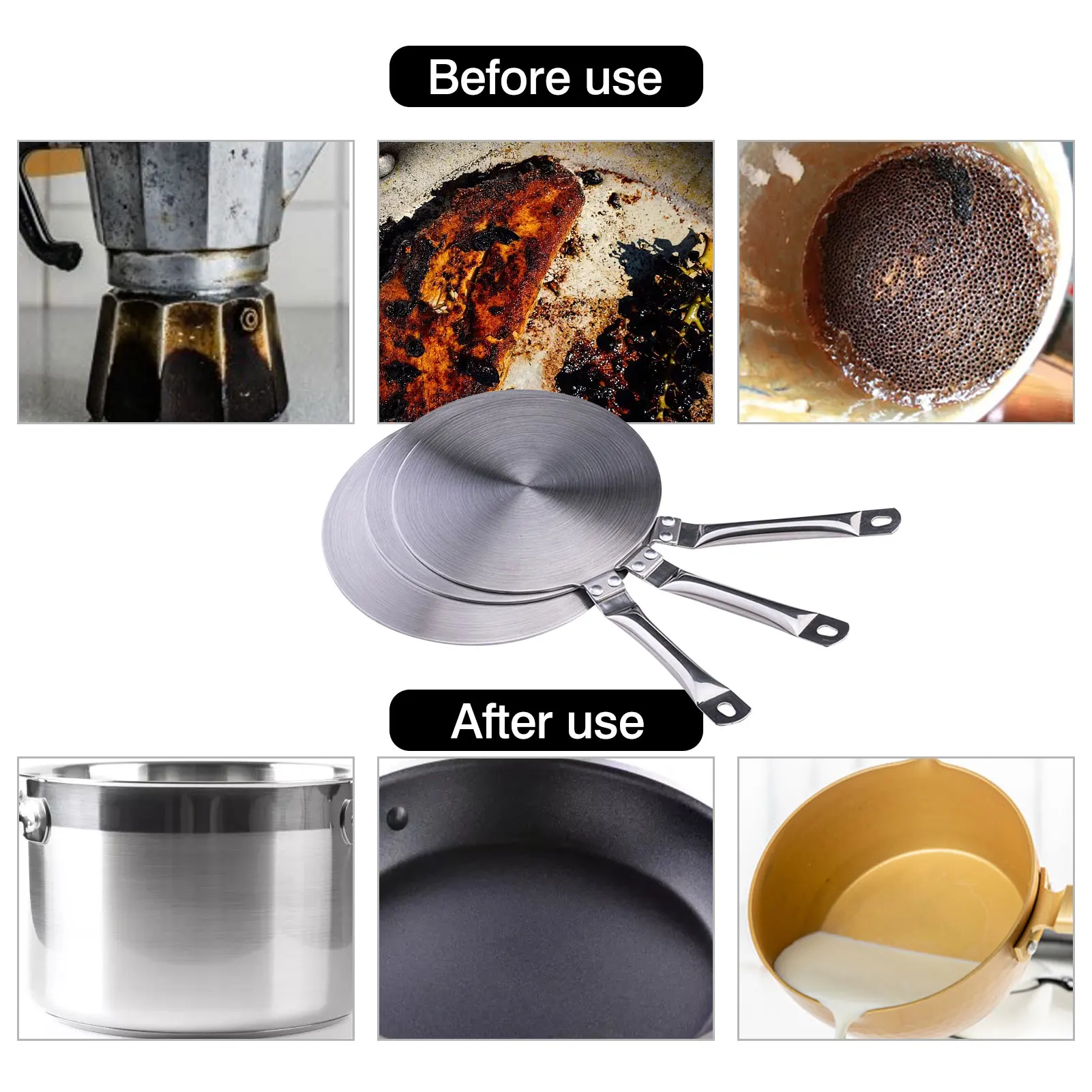 Before use

After use