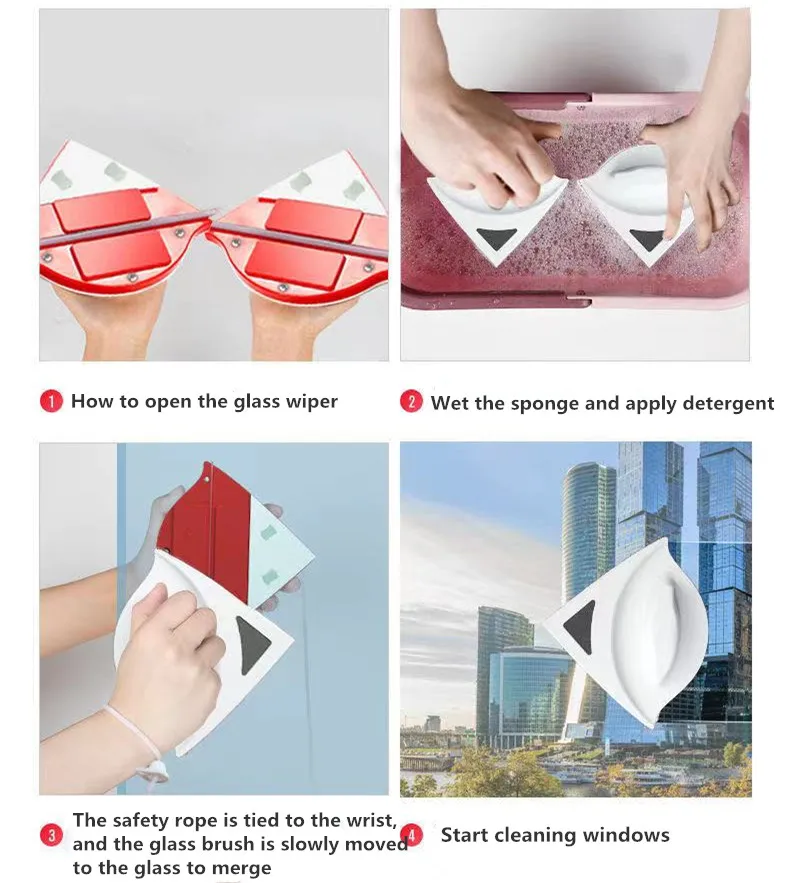 1 How to open the glass wiper

2 Wet the sponge and apply detergent

3 The safety rope is tied to the wrist, and the glass brush is slowly moved to the glass to merge

4 Start cleaning windows