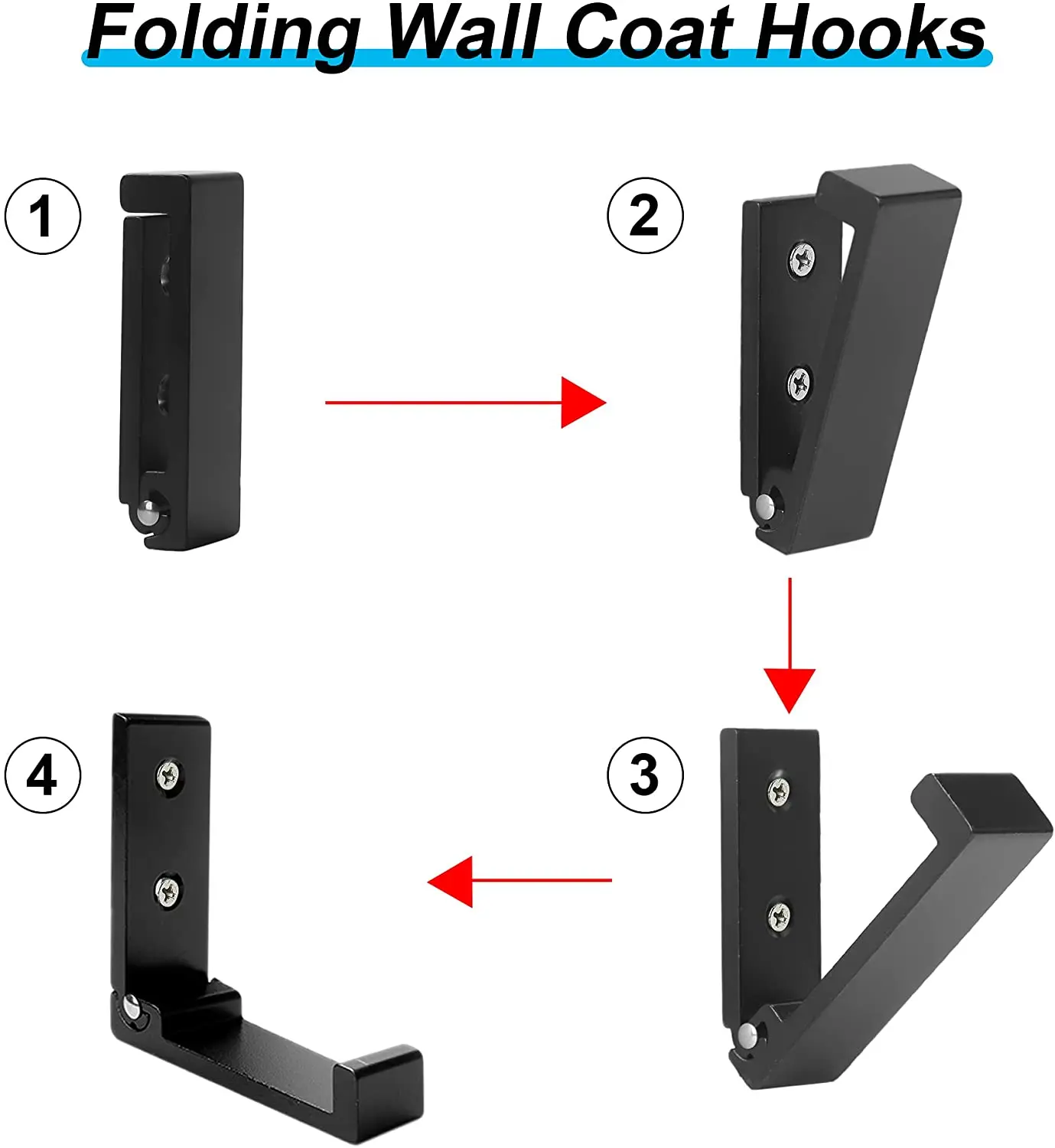 Folding Wall Coat Hooks

1

2

4

3