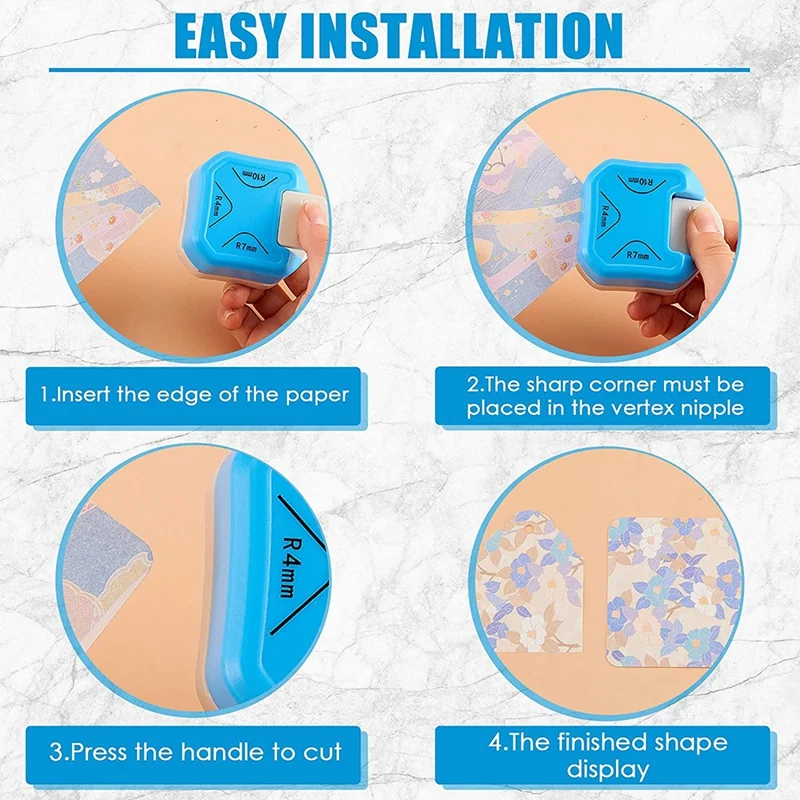 EASY INSTALLATION

R10mm
R4mm
R7mm

R10mm
R4mm
R7mm

1.Insert the edge of the paper

2.The sharp corner must be placed in the vertex nipple

R4mm

3.Press the handle to cut

4.The finished shape display