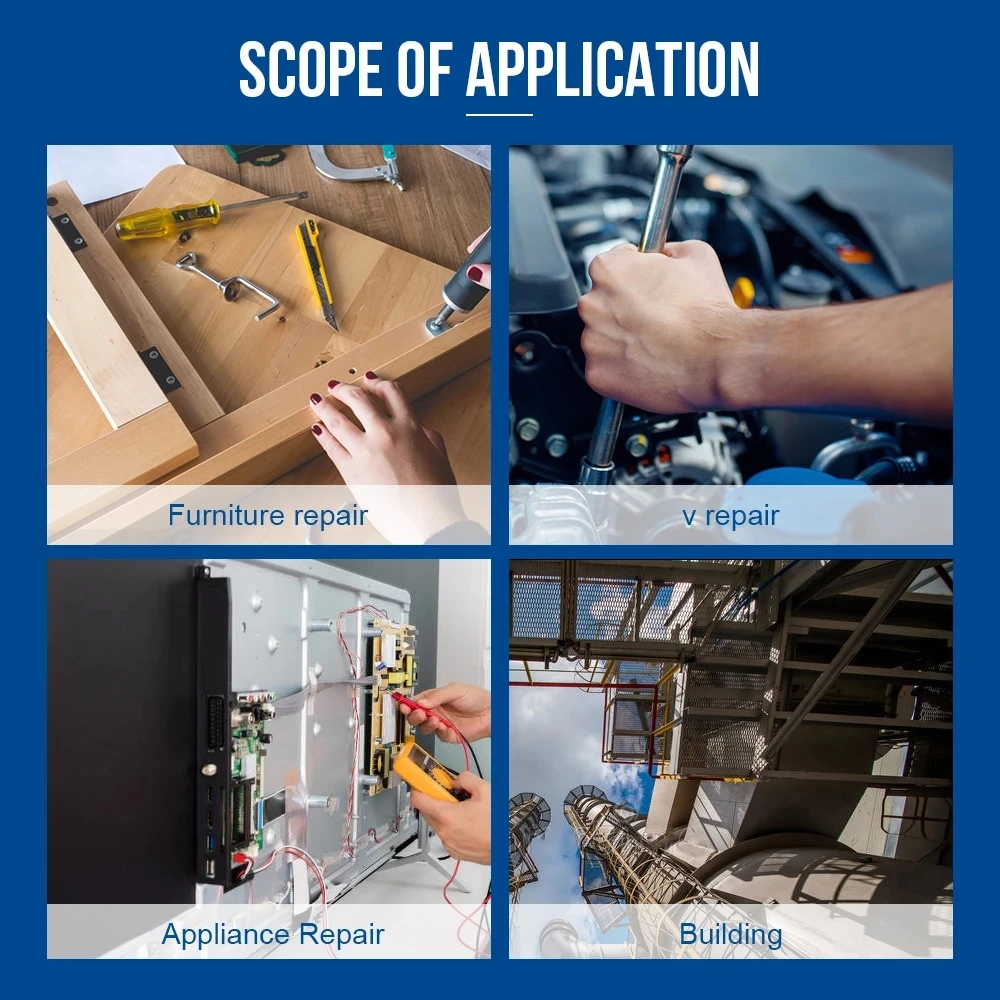 SCOPE OF APPLICATION

Furniture repair

v repair

Appliance Repair

Building