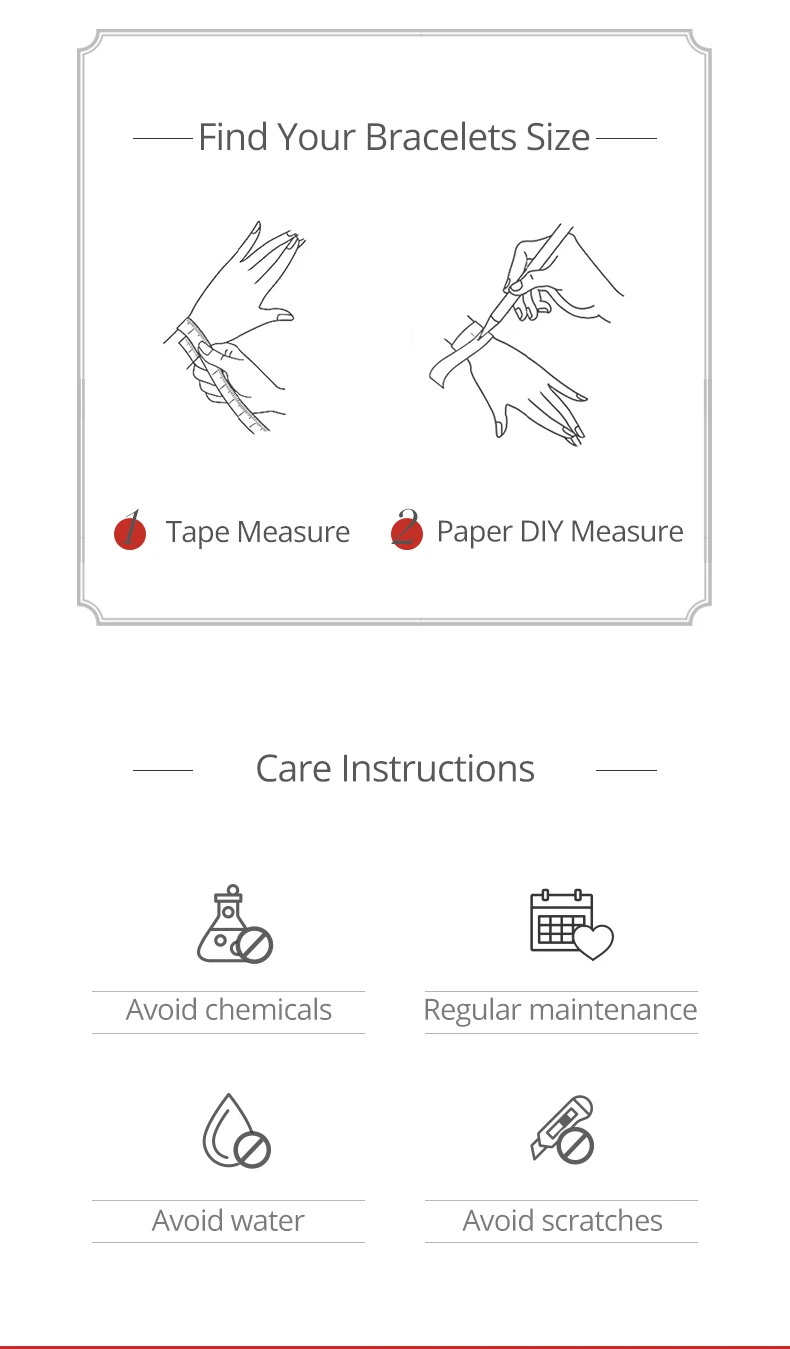 Find Your Bracelets Size

1 Tape Measure

2 Paper DIY Measure

Care Instructions

Avoid chemicals

Regular maintenance

Avoid water

Avoid scratches