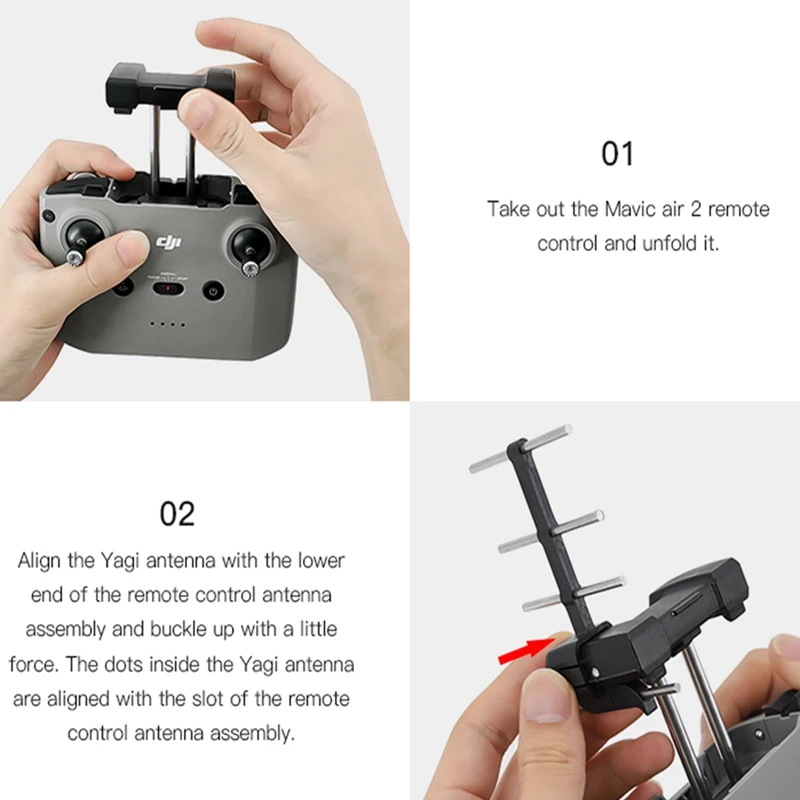 dji

01

Take out the Mavic air 2 remote control and unfold it.

02

Align the Yagi antenna with the lower end of the remote control antenna assembly and buckle up with a little force. The dots inside the Yagi antenna are aligned with the slot of the remote control antenna assembly.