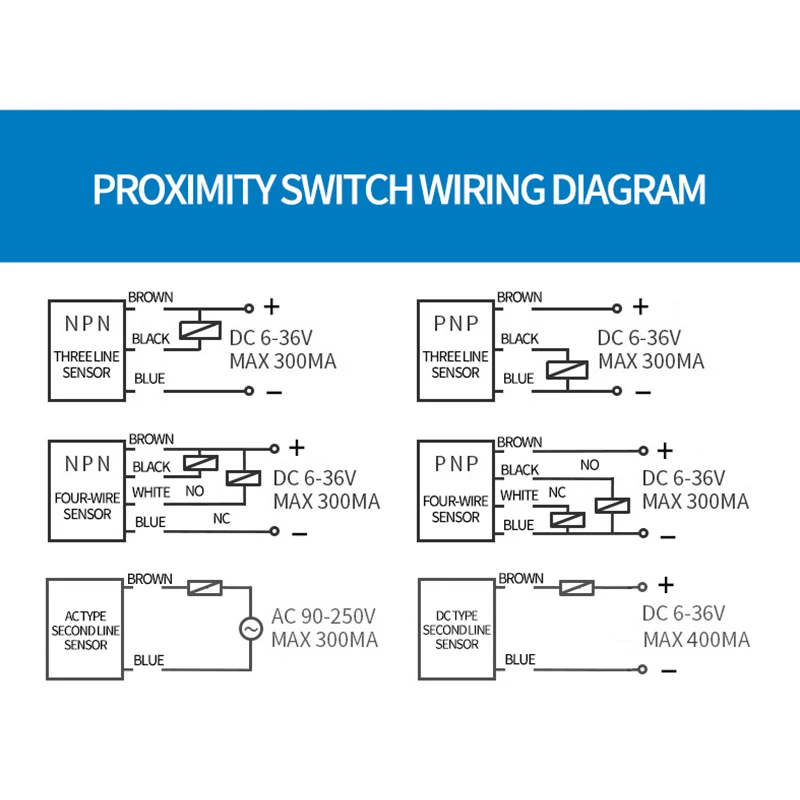 PROXIMITY SWITCH WIRING DIAGRAM

NPN
THREE LINE SENSOR
BROWN
BLACK
BLUE
+
DC 6-36V
MAX 300MA
−

PNP
THREE LINE SENSOR
BROWN
BLACK
BLUE
+
DC 6-36V
MAX 300MA
−

NPN
FOUR-WIRE SENSOR
BROWN
BLACK
WHITE
NO
BLUE
NC
+
DC 6-36V
MAX 300MA
−

PNP
FOUR-WIRE SENSOR
BROWN
BLACK
NO
WHITE
NC
BLUE
+
DC 6-36V
MAX 300MA
−

AC TYPE SECOND LINE SENSOR
BROWN
BLUE
AC 90-250V
MAX 300MA

DC TYPE SECOND LINE SENSOR
BROWN
BLUE
+
DC 6-36V
MAX 400MA
−