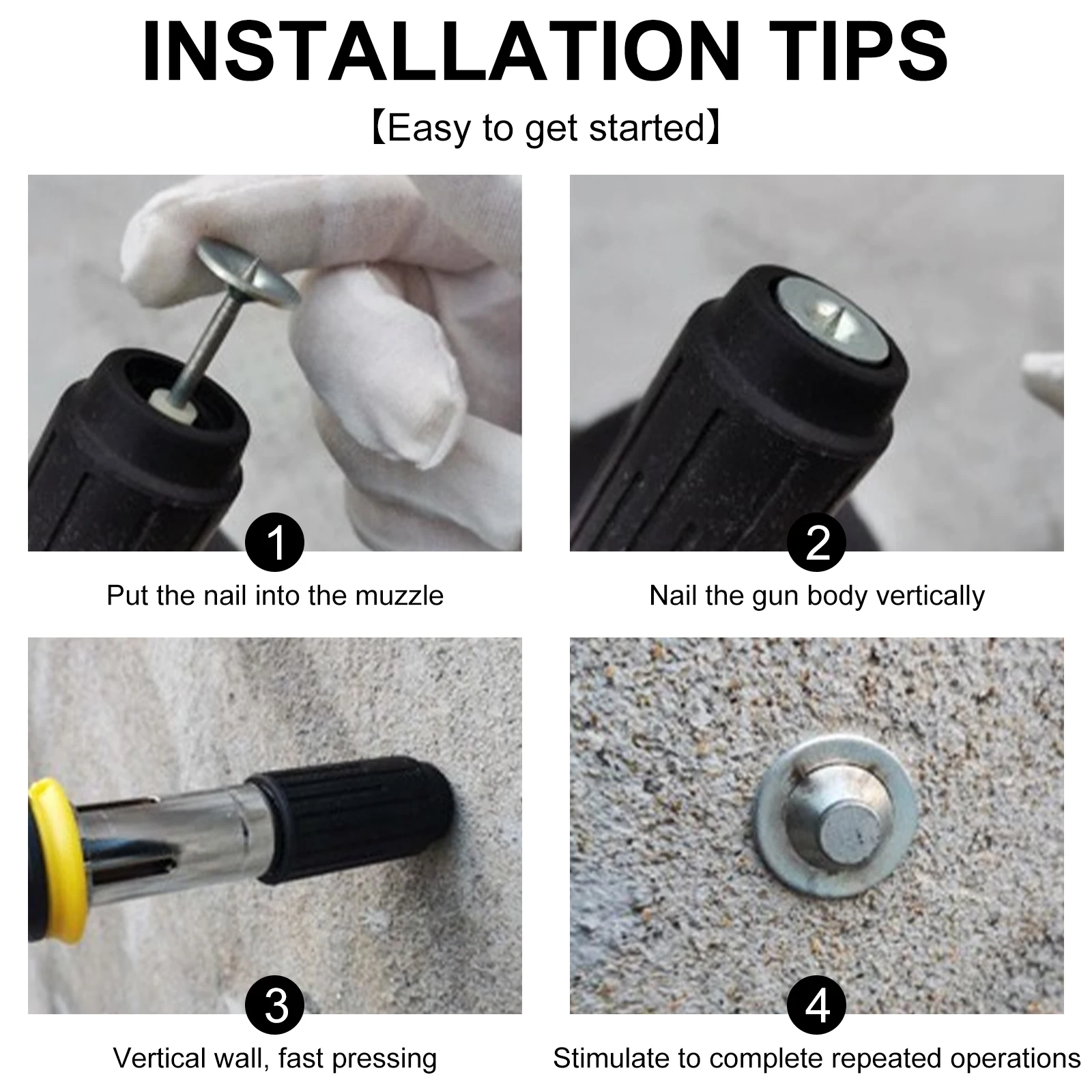 INSTALLATION TIPS

【Easy to get started】

1

Put the nail into the muzzle

2

Nail the gun body vertically

3

Vertical wall, fast pressing

4

Stimulate to complete repeated operations