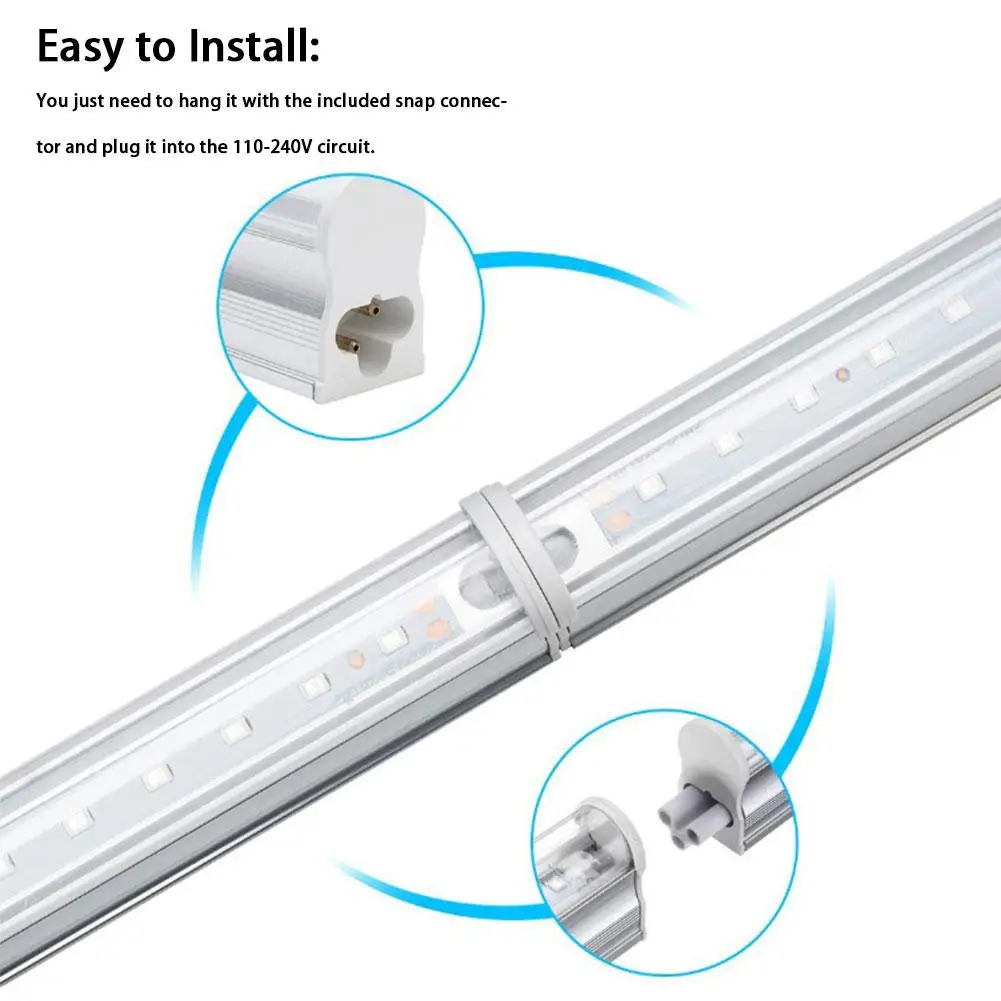 Easy to Install:

You just need to hang it with the included snap connector and plug it into the 110-240V circuit.