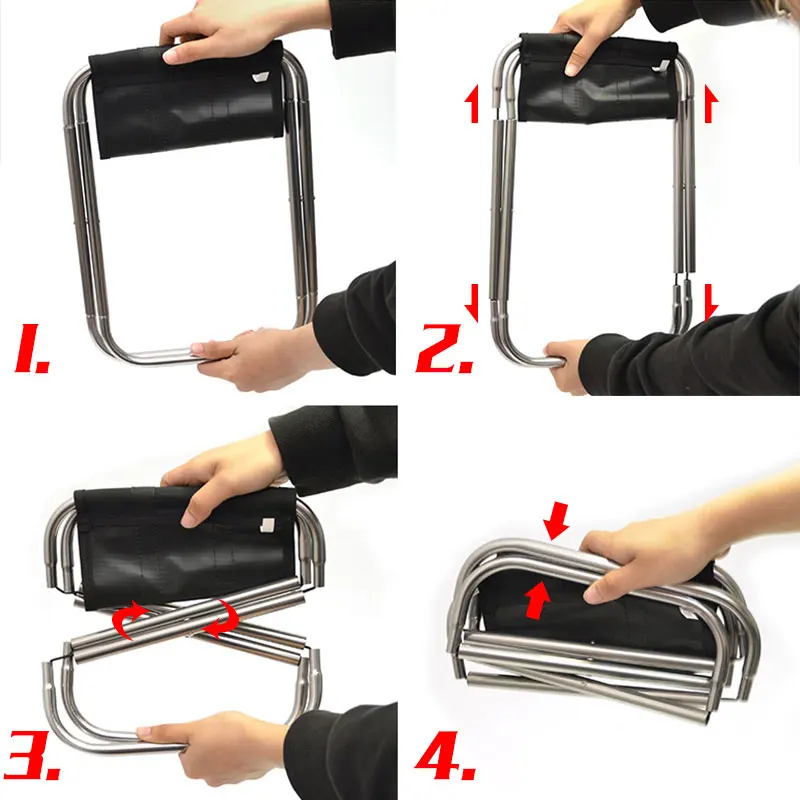 1.

2.

3.

4.