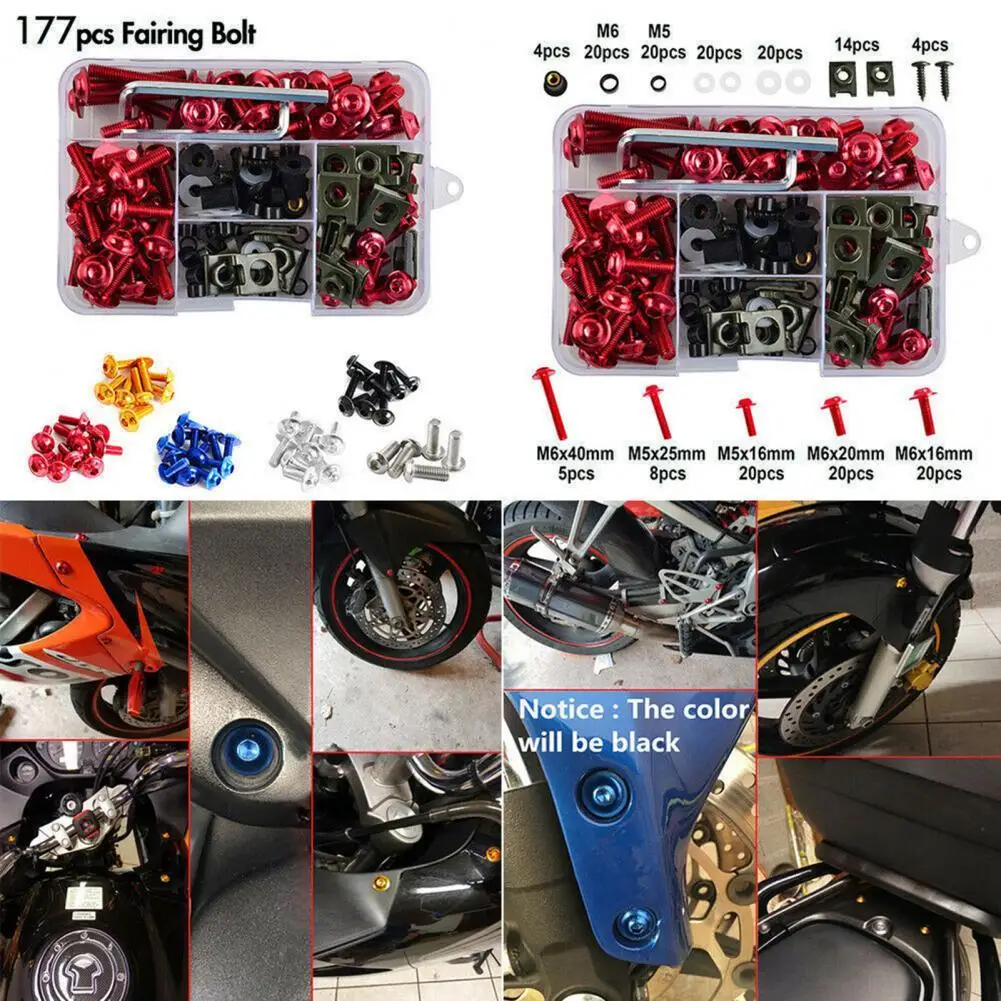 177pcs Fairing Bolt

4pcs

M6
20pcs

M5
20pcs

20pcs

20pcs

14pcs

4pcs

M6x40mm
5pcs

M5x25mm
8pcs

M5x16mm
20pcs

M6x20mm
20pcs

M6x16mm
20pcs

Notice : The color will be black