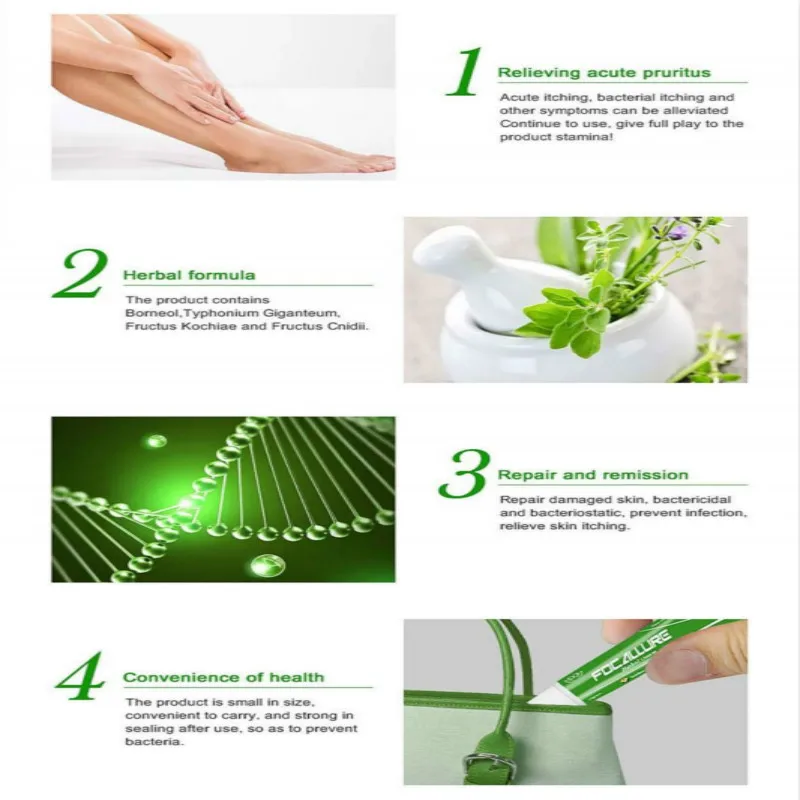 1
Relieving acute pruritus
Acute itching, bacterial itching and other symptoms can be alleviated Continue to use, give full play to the product stamina!

2
Herbal formula
The product contains Borneol,Typhonium Giganteum, Fructus Kochiae and Fructus Cnidii.

3
Repair and remission
Repair damaged skin, bactericidal and bacteriostatic, prevent infection, relieve skin itching.

4
Convenience of health
The product is small in size, convenient to carry, and strong in sealing after use, so as to prevent bacteria.

FOCALLURE