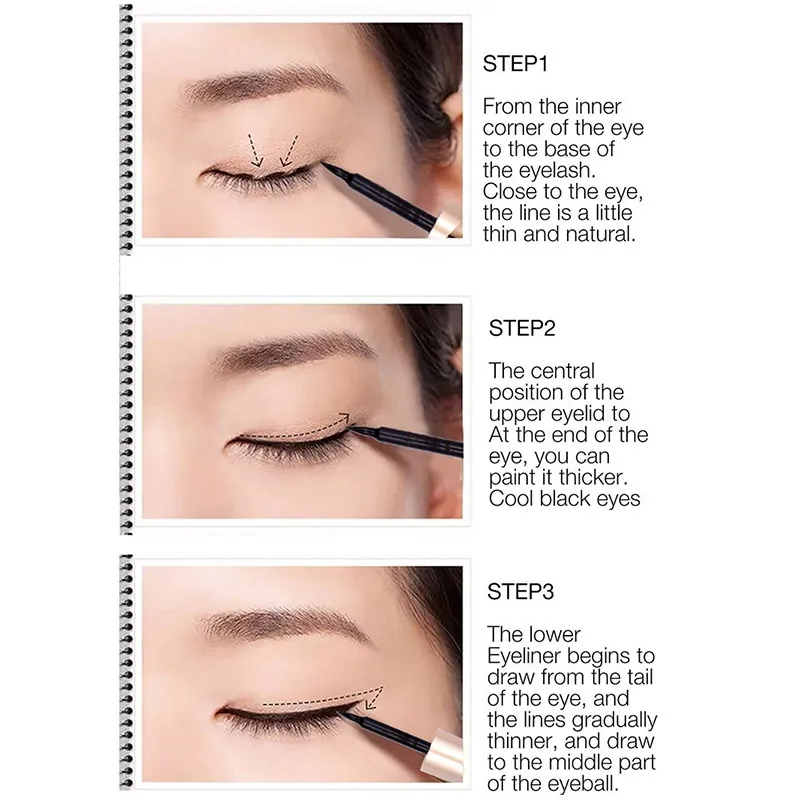 STEP1

From the inner corner of the eye to the base of the eyelash. Close to the eye, the line is a little thin and natural.

STEP2

The central position of the upper eyelid to At the end of the eye, you can paint it thicker. Cool black eyes

STEP3

The lower Eyeliner begins to draw from the tail of the eye, and the lines gradually thinner, and draw to the middle part of the eyeball.