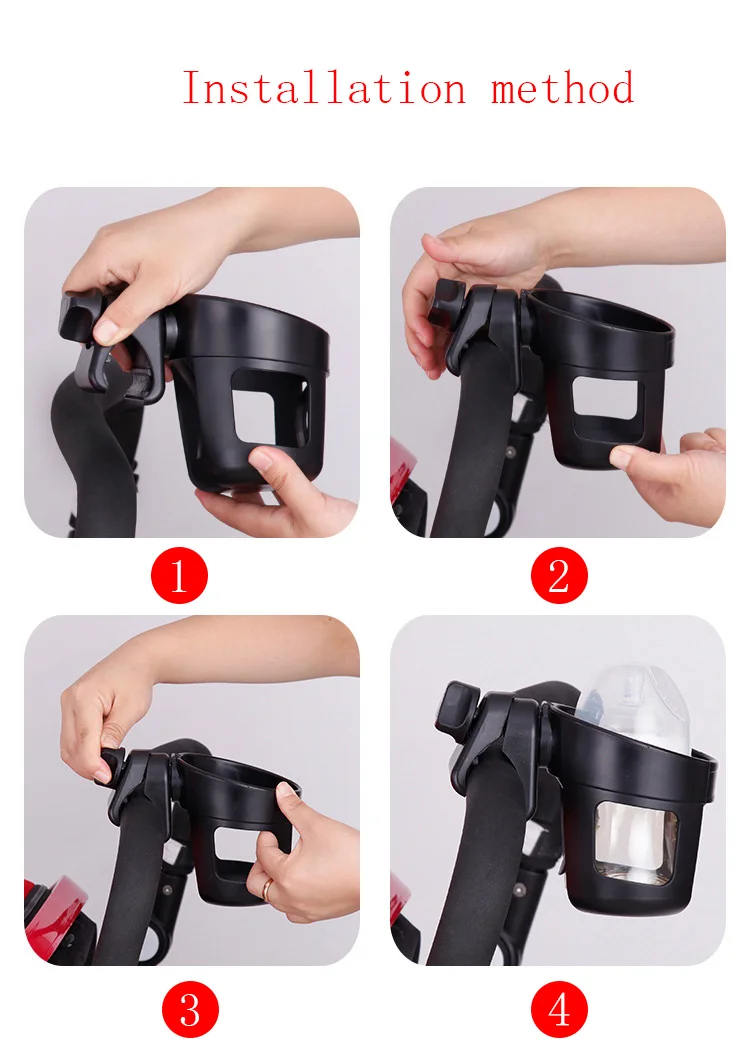 Installation method

1

2

3

4