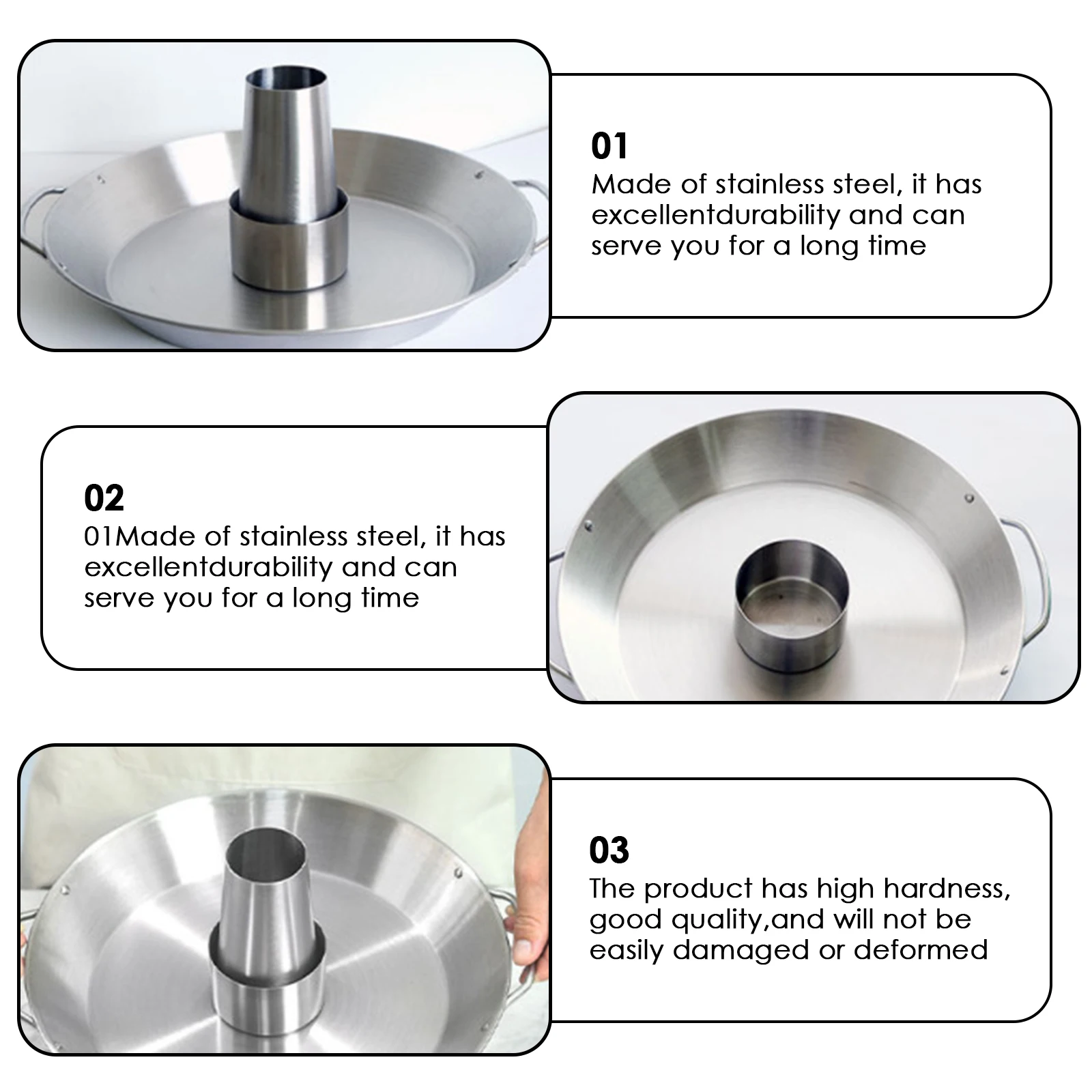 01
Made of stainless steel, it has excellentdurability and can serve you for a long time

02
01Made of stainless steel, it has excellentdurability and can serve you for a long time

03
The product has high hardness, good quality,and will not be easily damaged or deformed