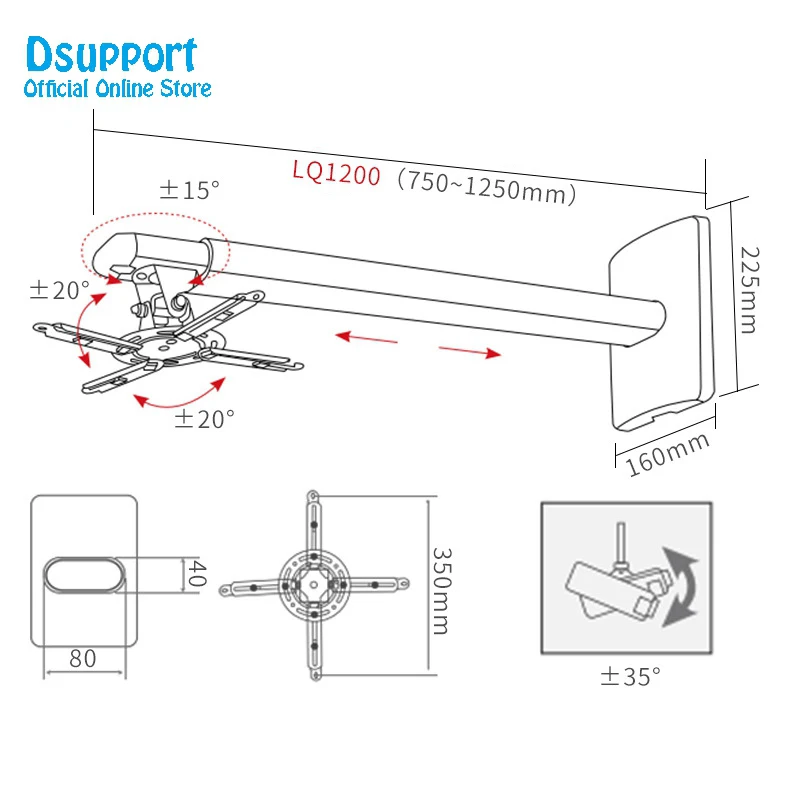 Dsupport
Official Online Store

LQ1200 (750~1250mm)

±15°

±20°

±20°

225mm

160mm

40

80

350mm

±35°