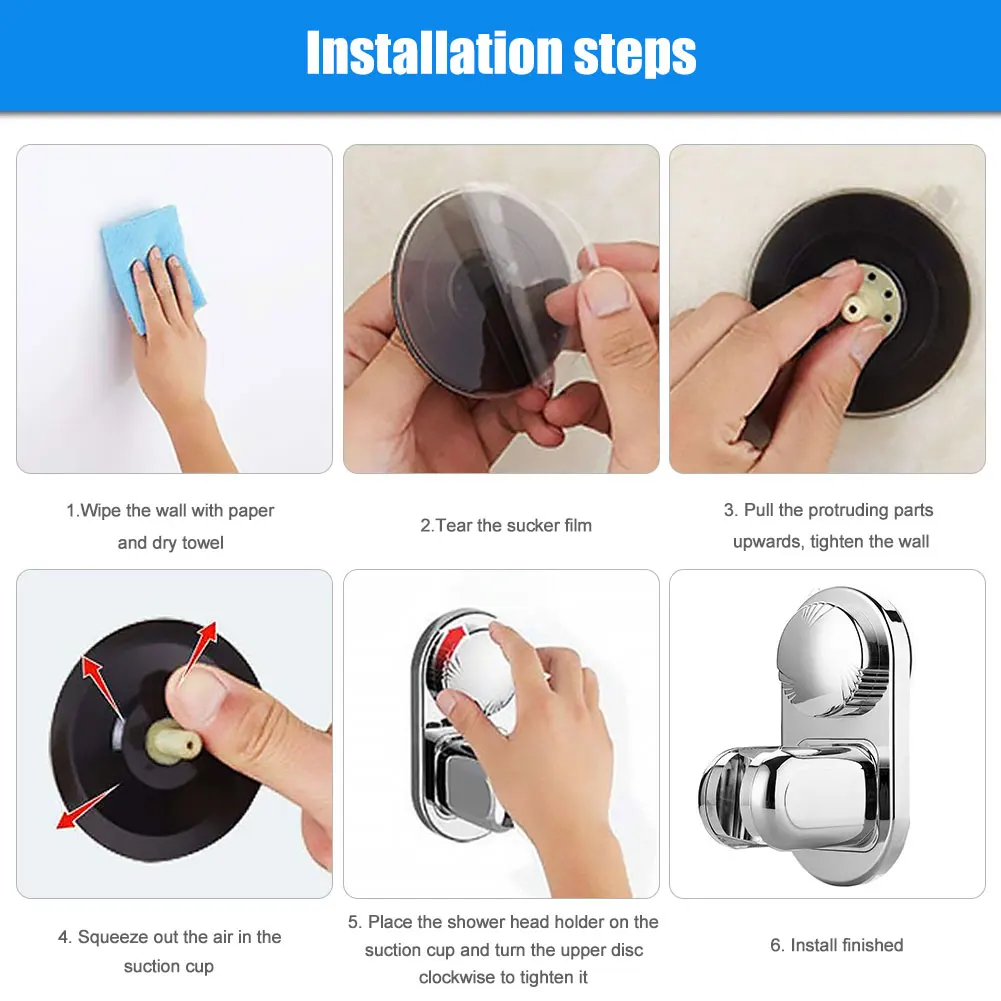 Installation steps

1.Wipe the wall with paper and dry towel

2.Tear the sucker film

3. Pull the protruding parts upwards, tighten the wall

4. Squeeze out the air in the suction cup

5. Place the shower head holder on the suction cup and turn the upper disc clockwise to tighten it

6. Install finished