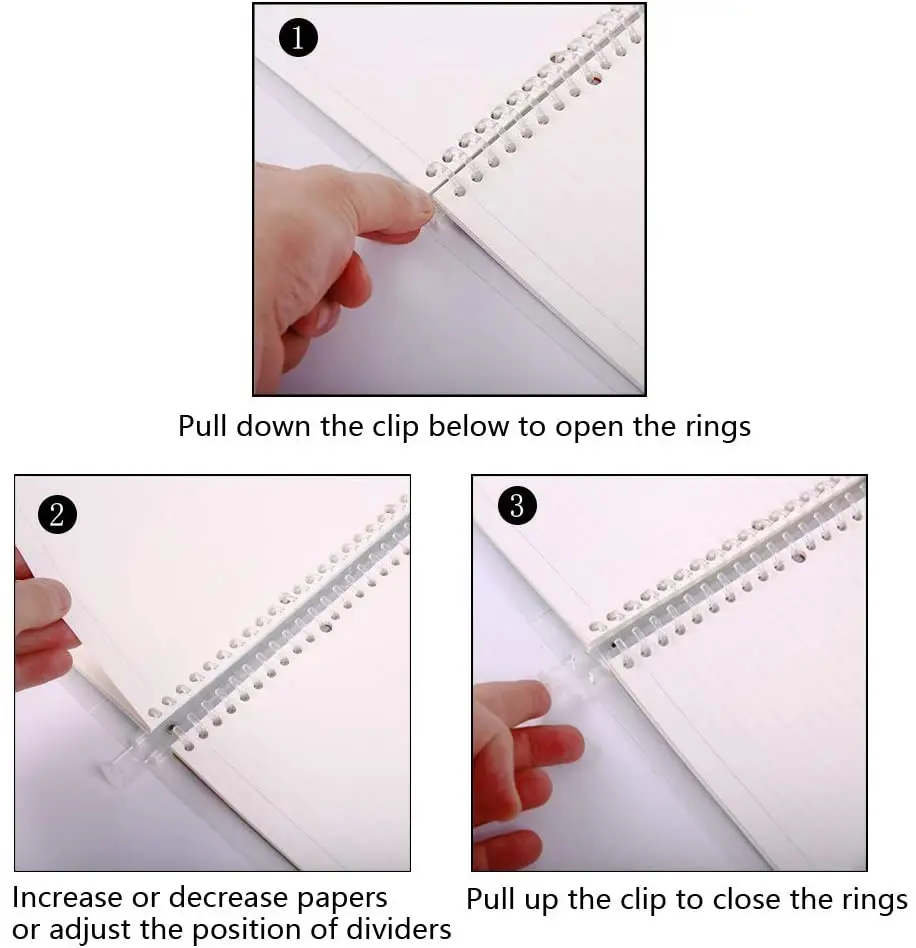 1

Pull down the clip below to open the rings

2

Increase or decrease papers or adjust the position of dividers

3

Pull up the clip to close the rings