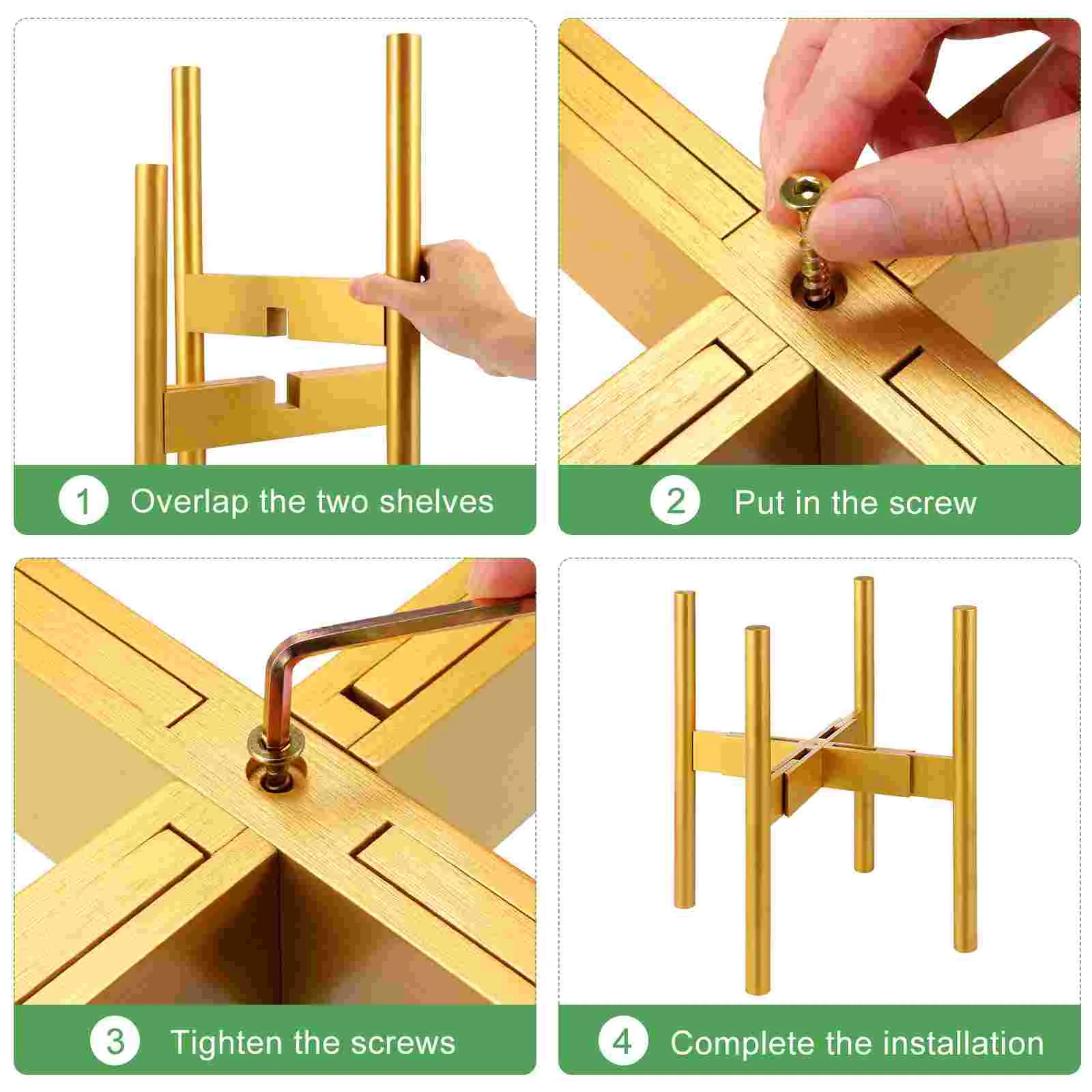 1 Overlap the two shelves

2 Put in the screw

3 Tighten the screws

4 Complete the installation