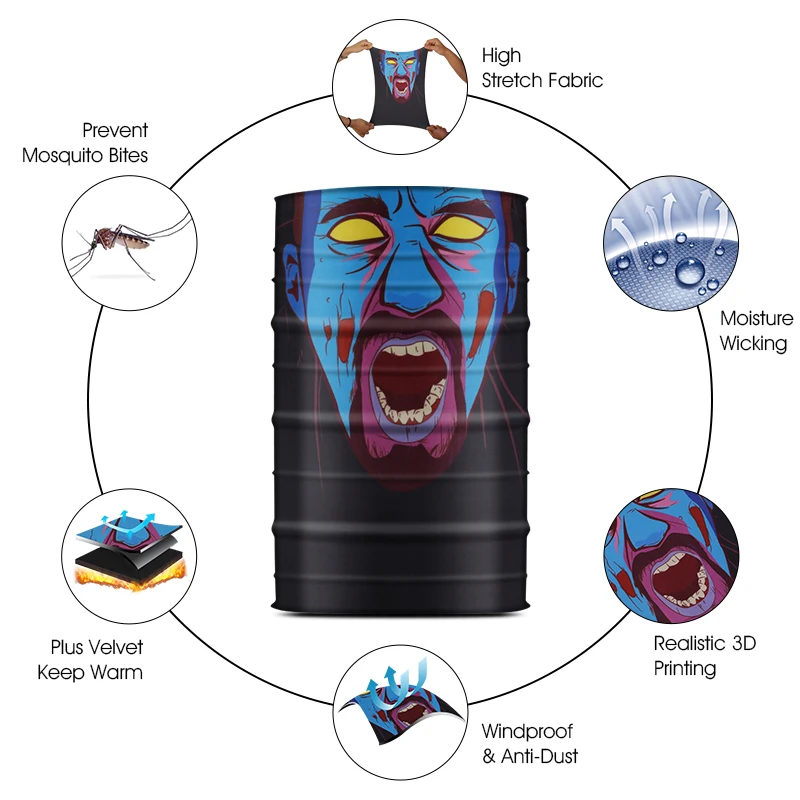 High
Stretch Fabric

Prevent
Mosquito Bites

Moisture
Wicking

Plus Velvet
Keep Warm

Realistic 3D
Printing

Windproof
& Anti-Dust