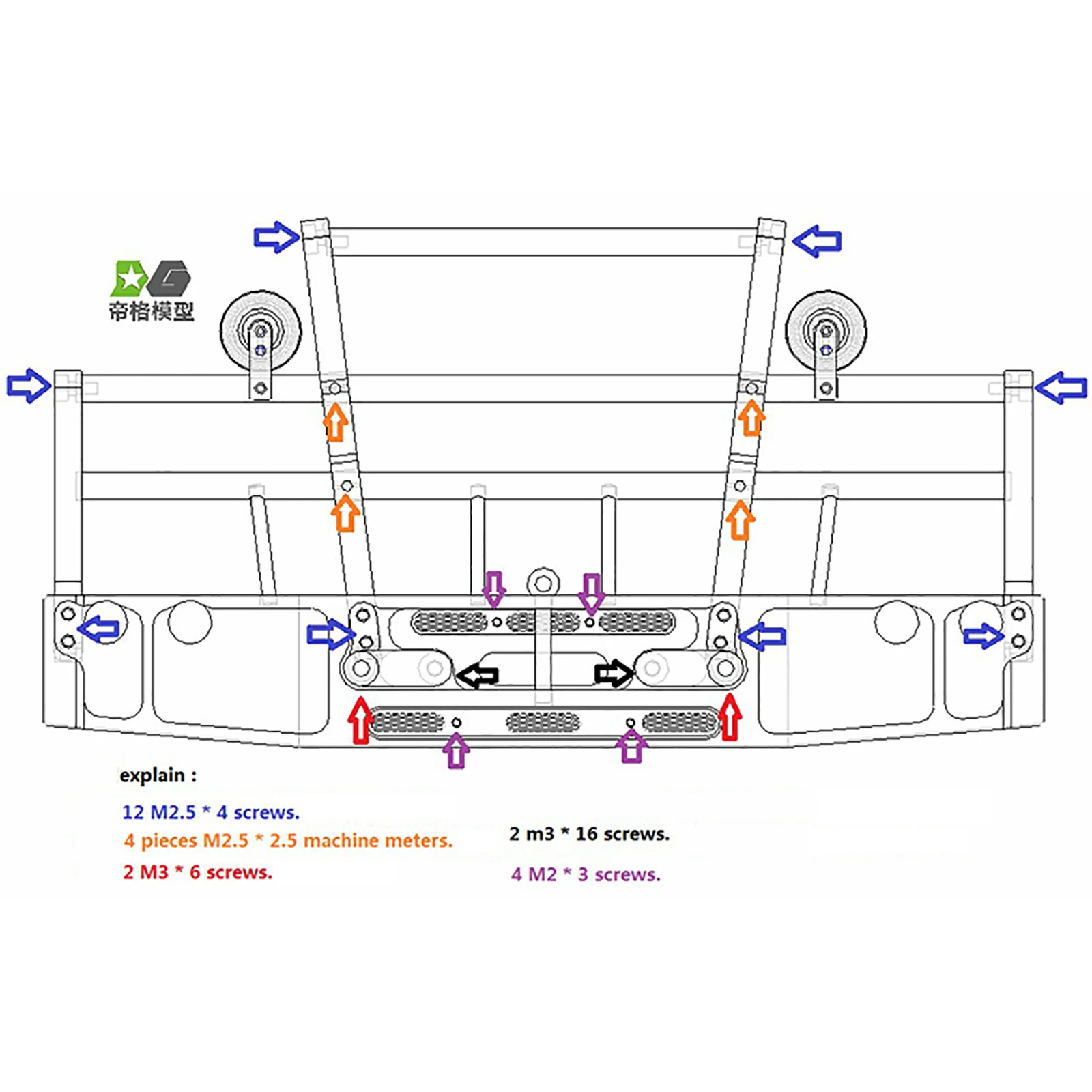 帝格模型

explain :

12 M2.5 * 4 screws.

4 pieces M2.5 * 2.5 machine meters.

2 M3 * 6 screws.

2 m3 * 16 screws.

4 M2 * 3 screws.