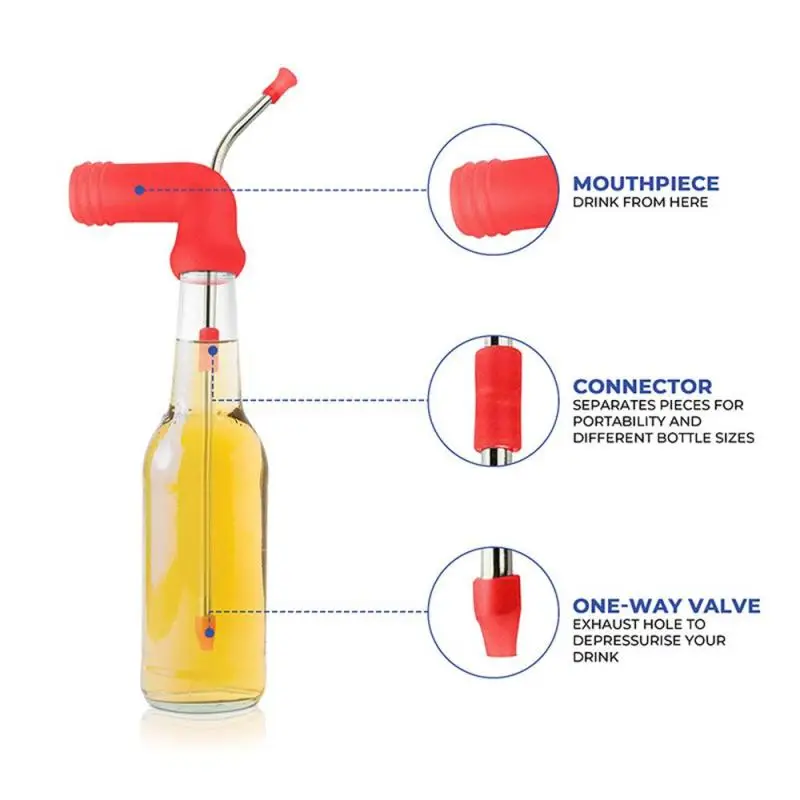 MOUTHPIECE
DRINK FROM HERE

CONNECTOR
SEPARATES PIECES FOR PORTABILITY AND DIFFERENT BOTTLE SIZES

ONE-WAY VALVE
EXHAUST HOLE TO DEPRESSURISE YOUR DRINK