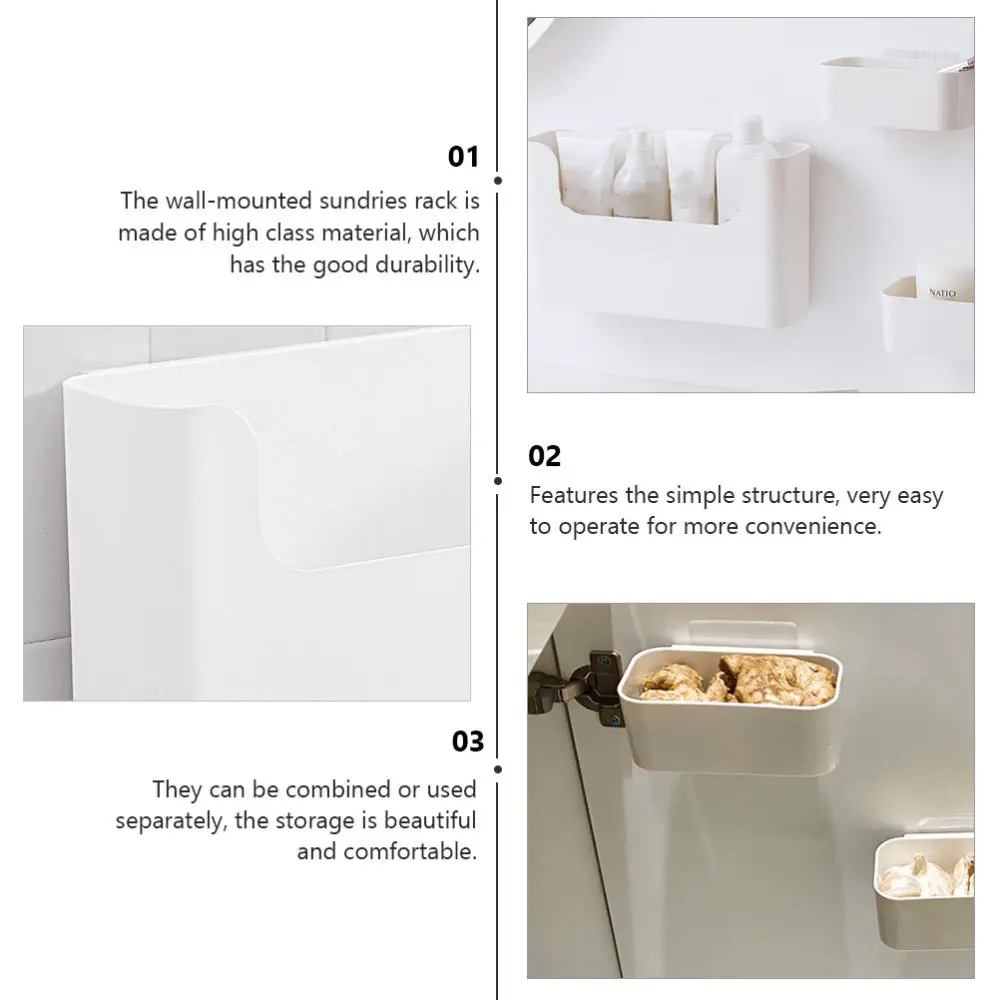 01

The wall-mounted sundries rack is made of high class material, which has the good durability.

NATIO

02

Features the simple structure, very easy to operate for more convenience.

03

They can be combined or used separately, the storage is beautiful and comfortable.