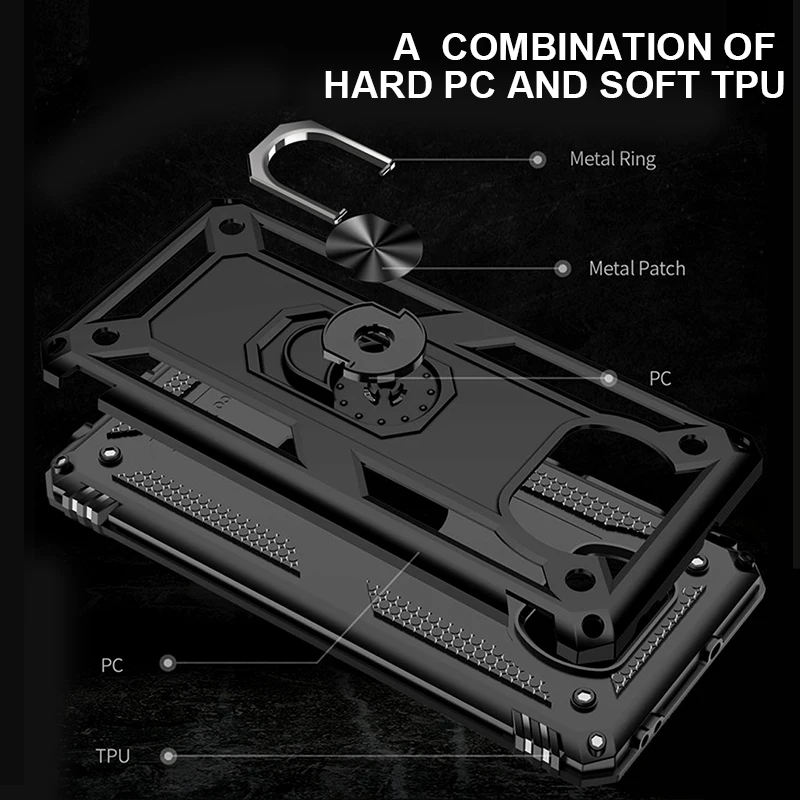 A COMBINATION OF
HARD PC AND SOFT TPU

Metal Ring

Metal Patch

PC

PC

TPU