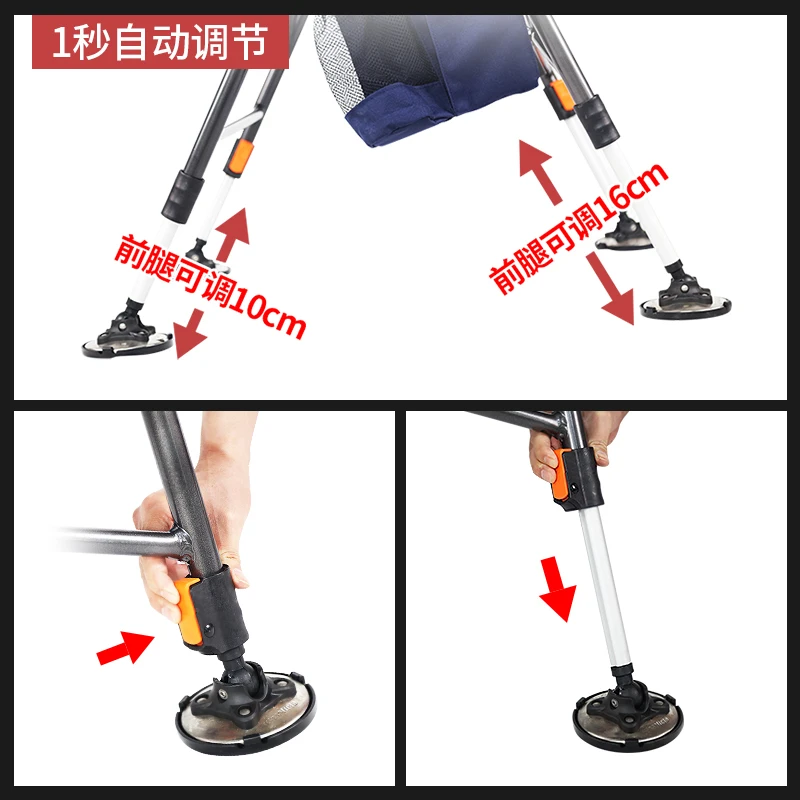 1秒自动调节

前腿可调10cm

前腿可调16cm