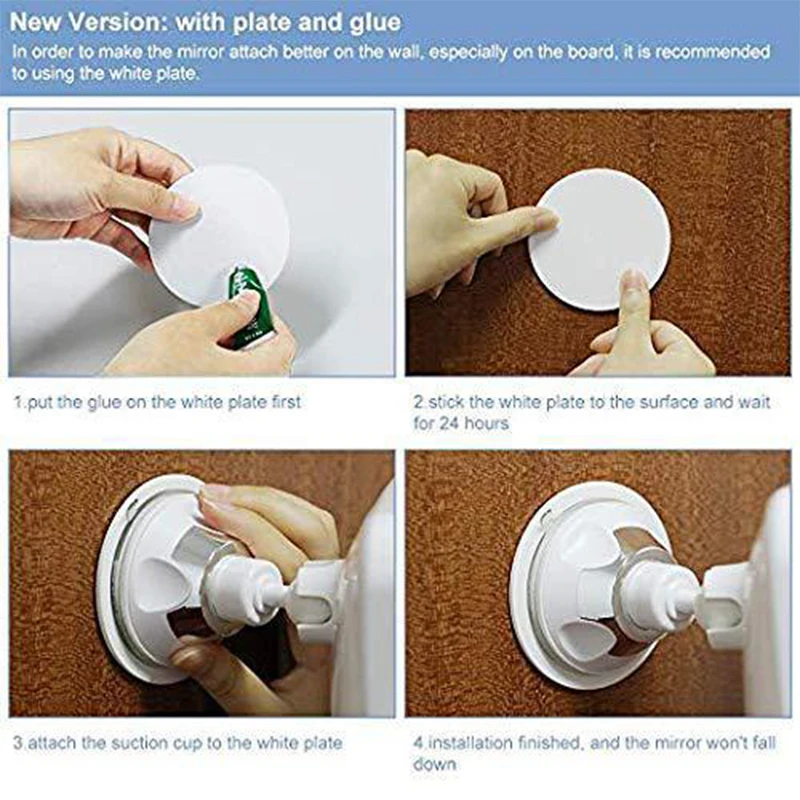 New Version: with plate and glue

In order to make the mirror attach better on the wall, especially on the board, it is recommended to using the white plate.

1.put the glue on the white plate first

2.stick the white plate to the surface and wait for 24 hours

3.attach the suction cup to the white plate

4.installation finished, and the mirror won't fall down