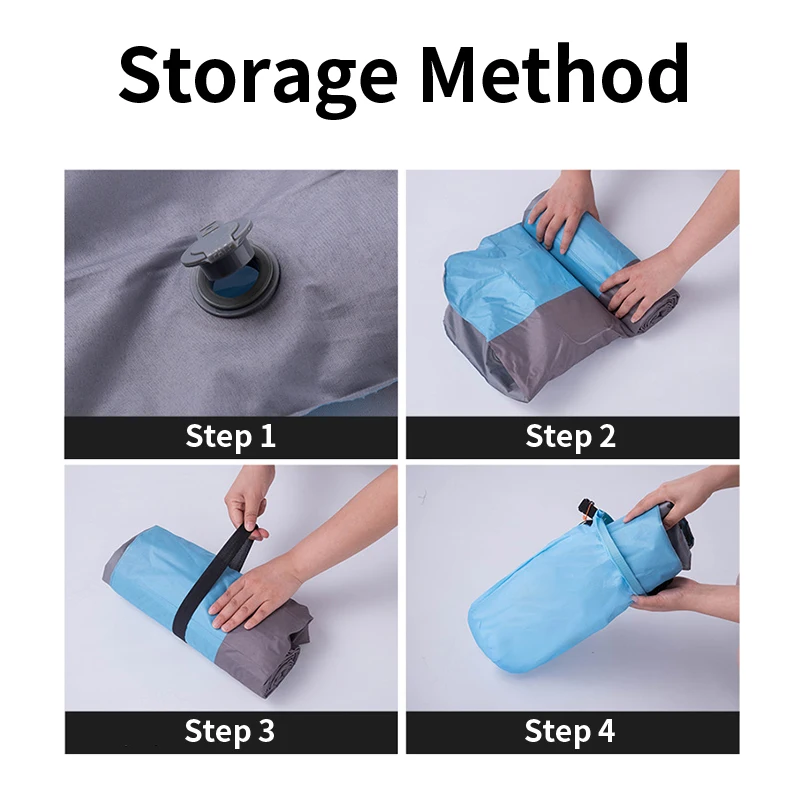 Storage Method

Step 1

Step 2

Step 3

Step 4