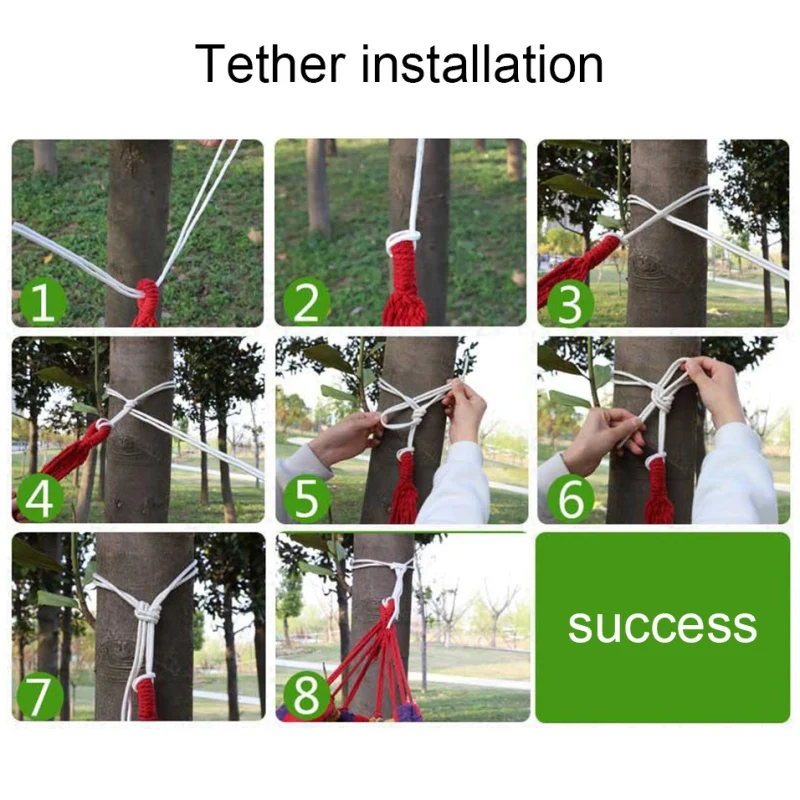 Tether installation

1

2

3

4

5

6

7

8

success