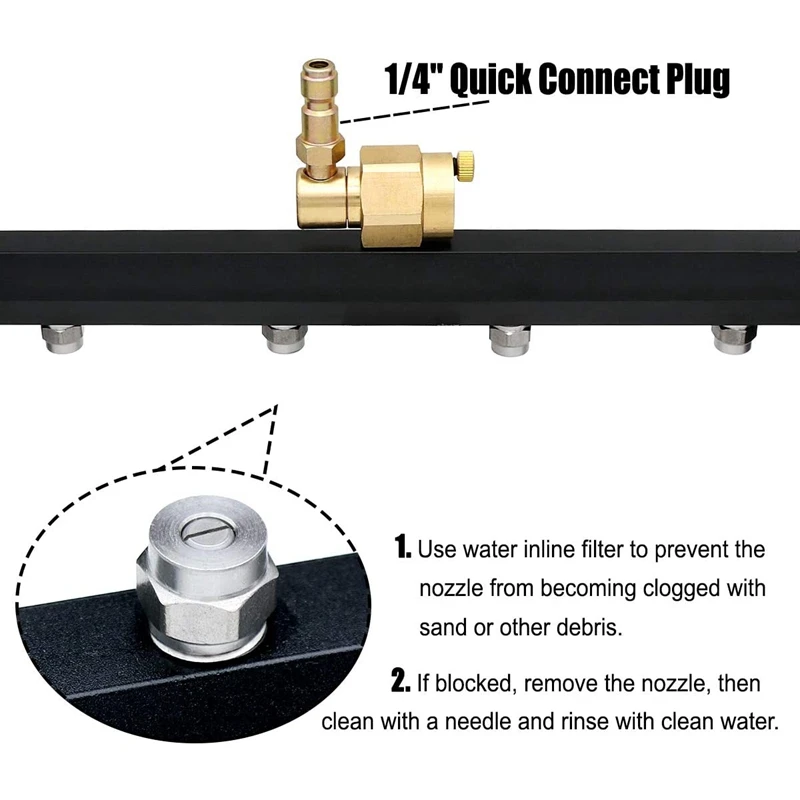 1/4" Quick Connect Plug

1. Use water inline filter to prevent the nozzle from becoming clogged with sand or other debris.

2. If blocked, remove the nozzle, then clean with a needle and rinse with clean water.