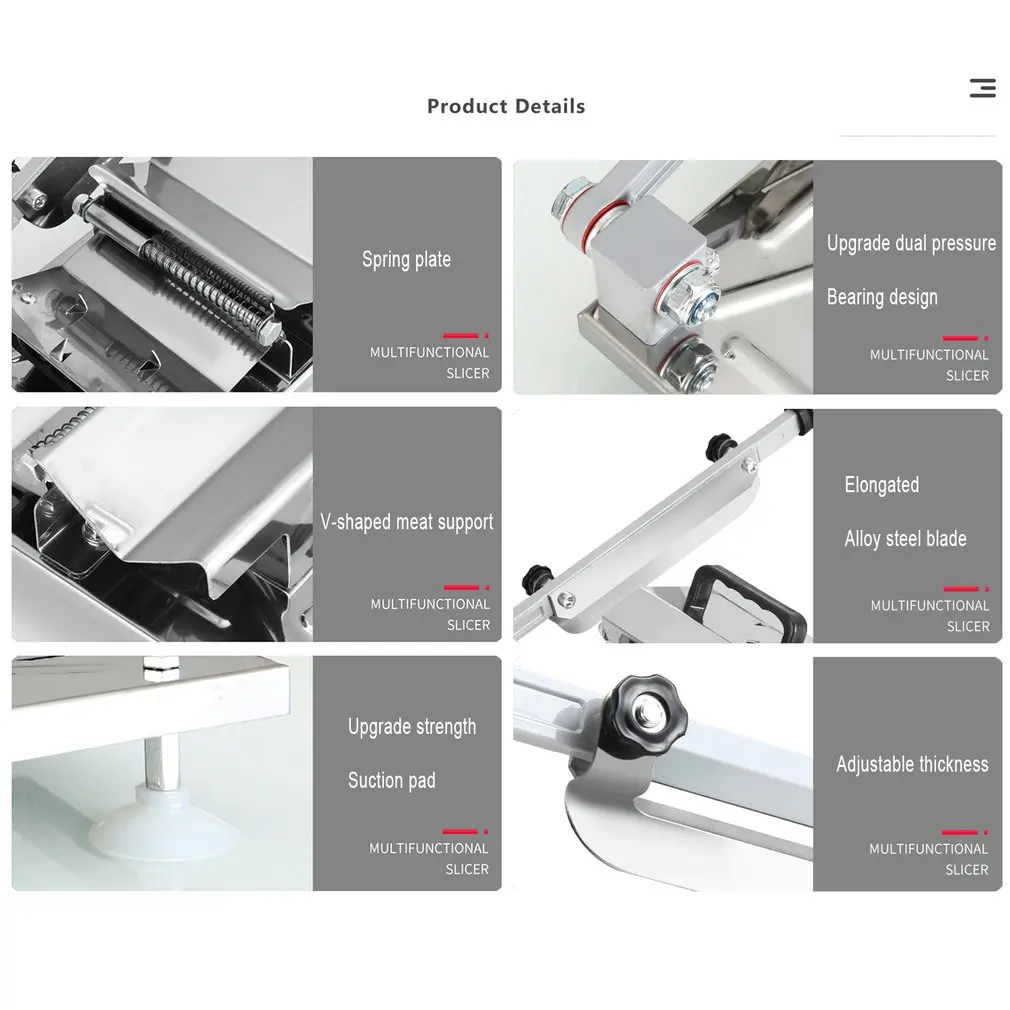 Product Details

Spring plate

MULTIFUNCTIONAL SLICER

Upgrade dual pressure

Bearing design

MULTIFUNCTIONAL SLICER

V-shaped meat support

MULTIFUNCTIONAL SLICER

Elongated

Alloy steel blade

MULTIFUNCTIONAL SLICER

Upgrade strength

Suction pad

MULTIFUNCTIONAL SLICER

Adjustable thickness

MULTIFUNCTIONAL SLICER