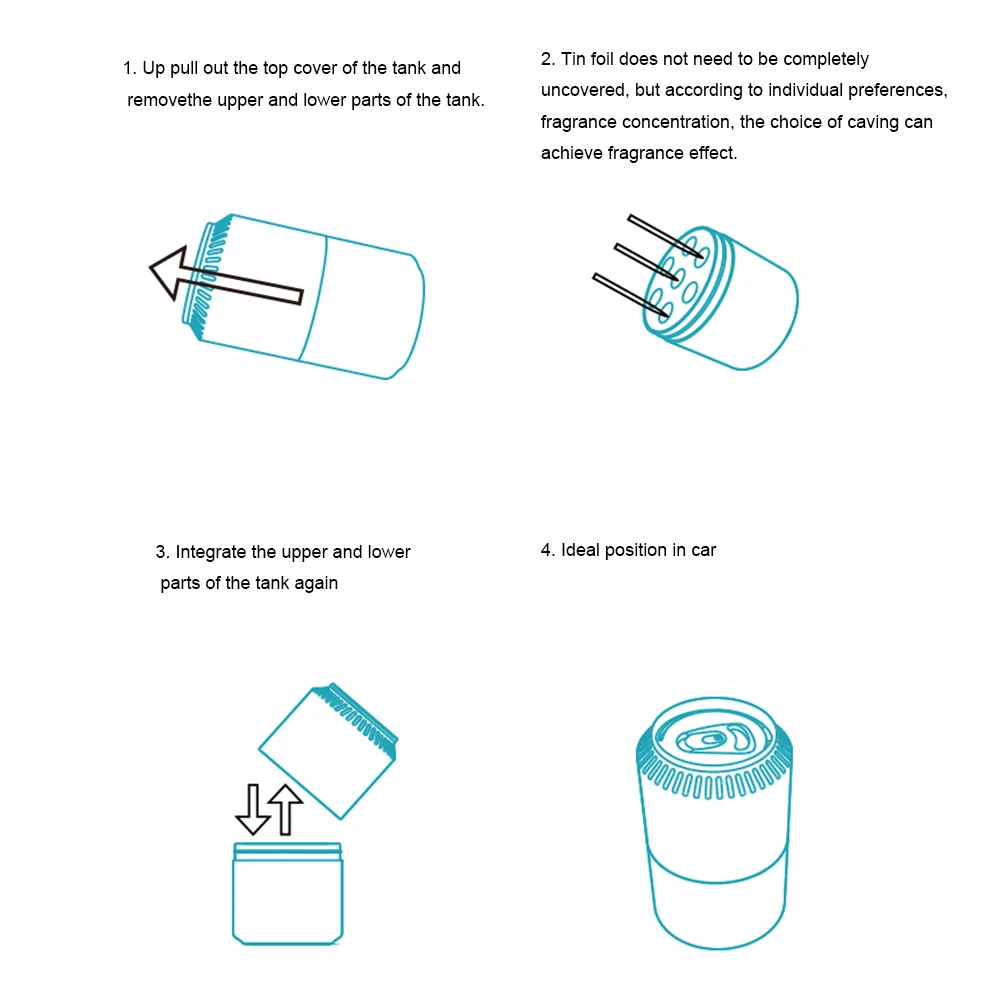 1. Up pull out the top cover of the tank and removethe upper and lower parts of the tank.

2. Tin foil does not need to be completely uncovered, but according to individual preferences, fragrance concentration, the choice of caving can achieve fragrance effect.

3. Integrate the upper and lower parts of the tank again

4. Ideal position in car