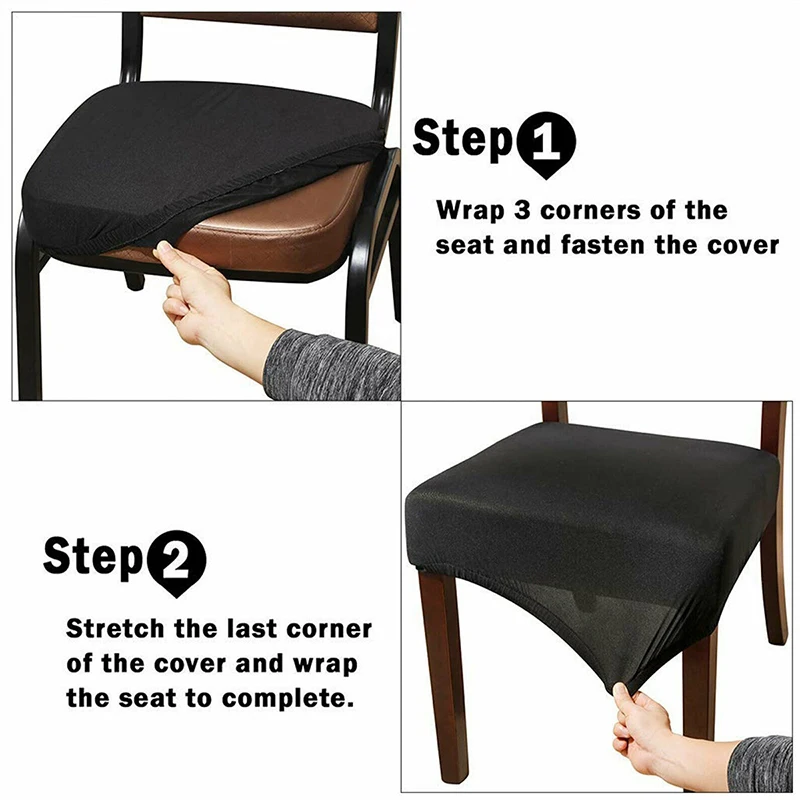 Step 1

Wrap 3 corners of the seat and fasten the cover

Step 2

Stretch the last corner of the cover and wrap the seat to complete.