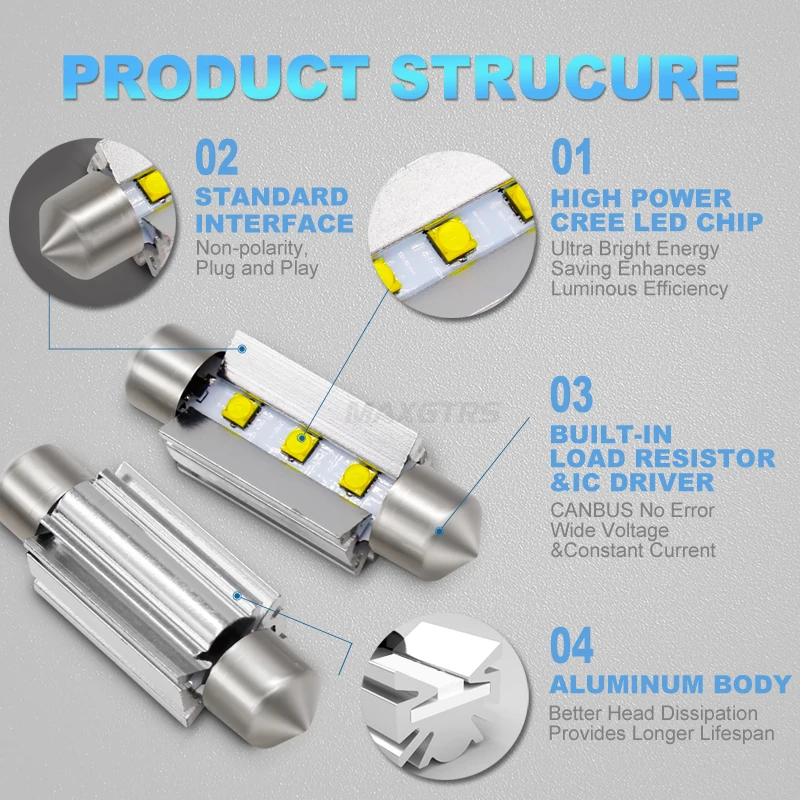 PRODUCT STRUCURE

02
STANDARD INTERFACE
Non-polarity, Plug and Play

01
HIGH POWER CREE LED CHIP
Ultra Bright Energy Saving Enhances Luminous Efficiency

MAXGTRS

03
BUILT-IN LOAD RESISTOR &IC DRIVER
CANBUS No Error Wide Voltage &Constant Current

04
ALUMINUM BODY
Better Head Dissipation Provides Longer Lifespan