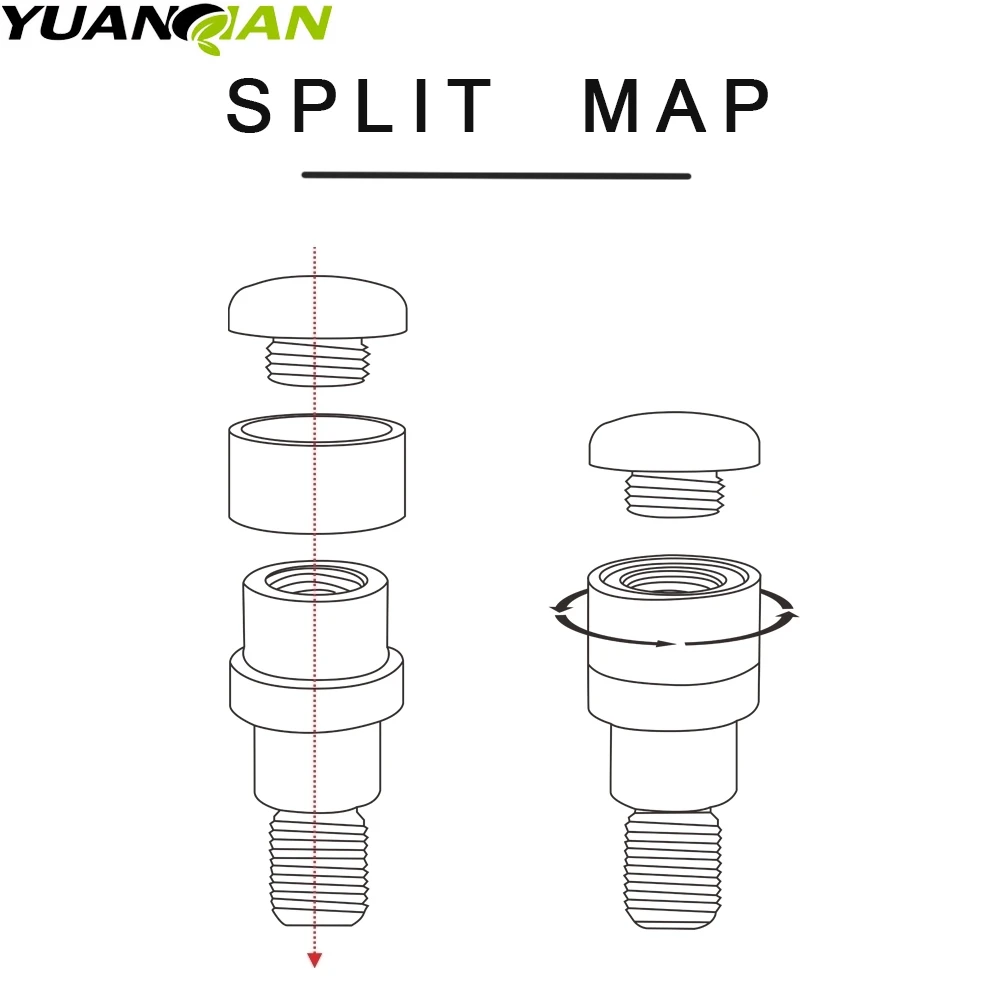 YUANQIAN

SPLIT MAP