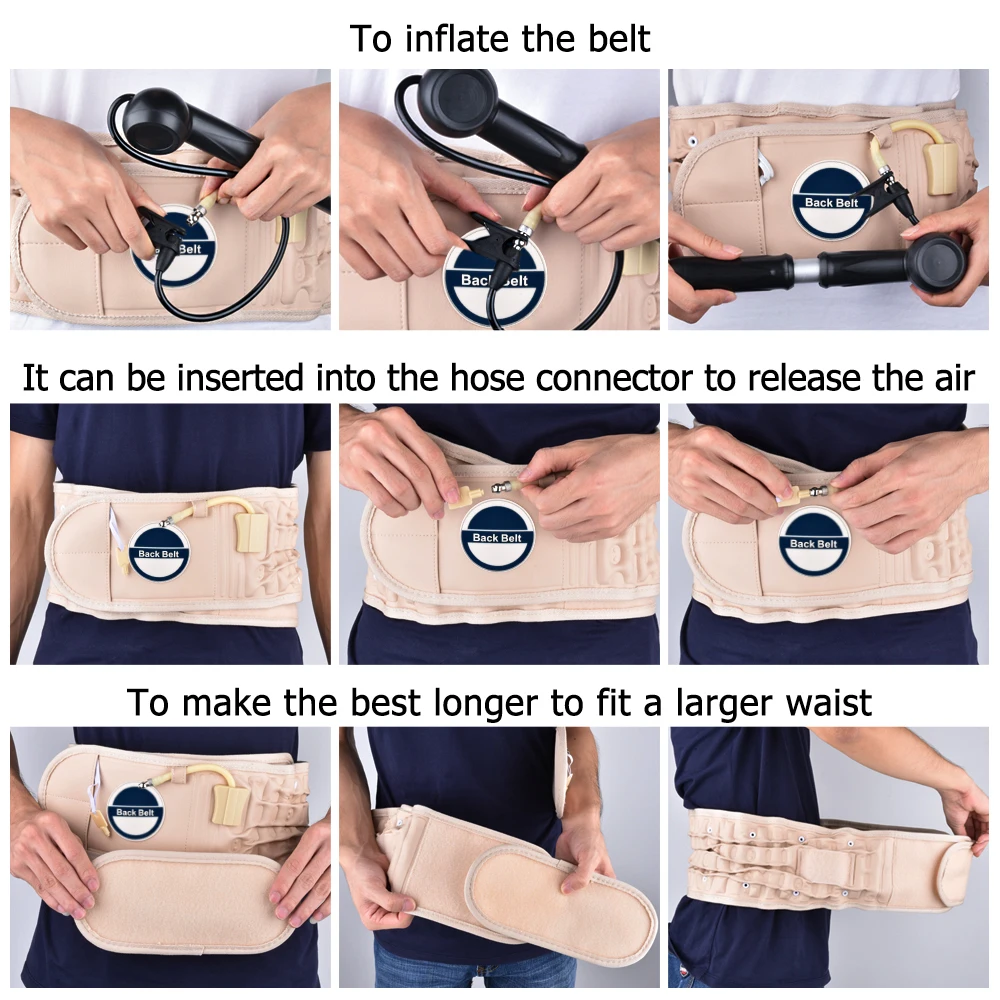 To inflate the belt

Back Belt

Back Belt

Back Belt

It can be inserted into the hose connector to release the air

Back Belt

Back Belt

Back Belt

To make the best longer to fit a larger waist

Back Belt