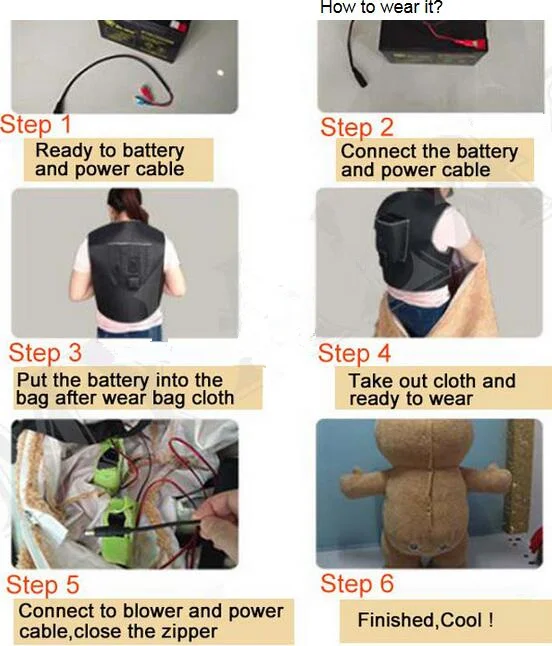 How to wear it?

Step 1
Ready to battery and power cable

Step 2
Connect the battery and power cable

Step 3
Put the battery into the bag after wear bag cloth

Step 4
Take out cloth and ready to wear

Step 5
Connect to blower and power cable,close the zipper

Step 6
Finished,Cool !